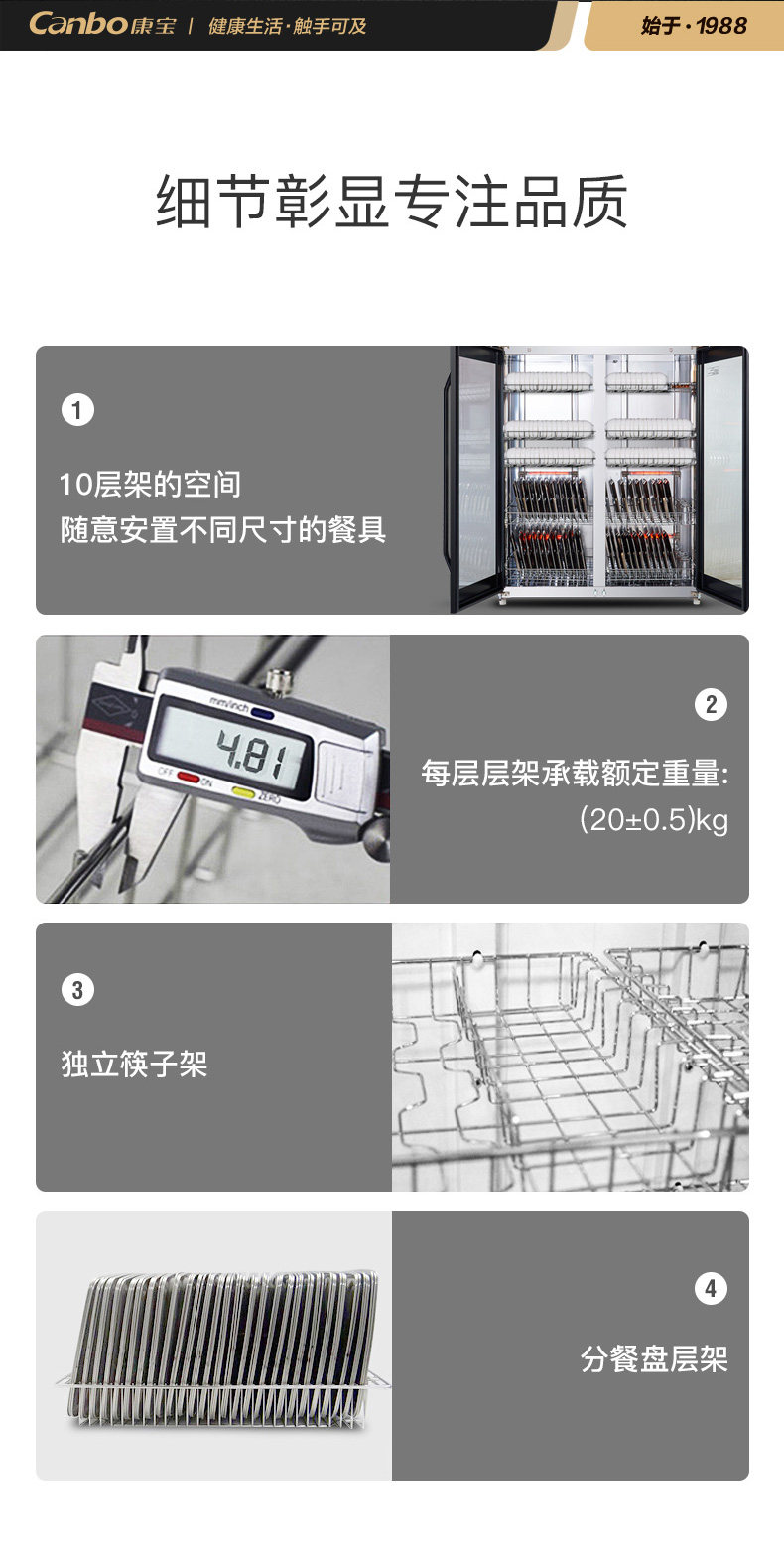 Canbo康宝 | 健康生活·触手可及

始于·1988

细节彰显专注品质

1

10层架的空间
随意安置不同尺寸的餐具

mm/inch

4.81

OFF ON ZERO

2

每层层架承载额定重量:
(20±0.5)kg

3

独立筷子架

4

分餐盘层架