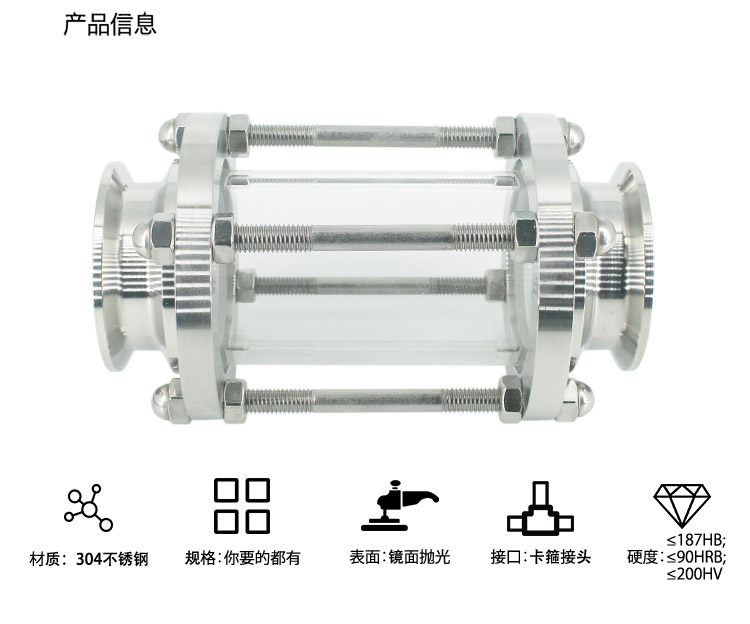 产品信息

材质：304不锈钢

规格：你要的都有

表面：镜面抛光

接口：卡箍接头

硬度：≤187HB; ≤90HRB; ≤200HV