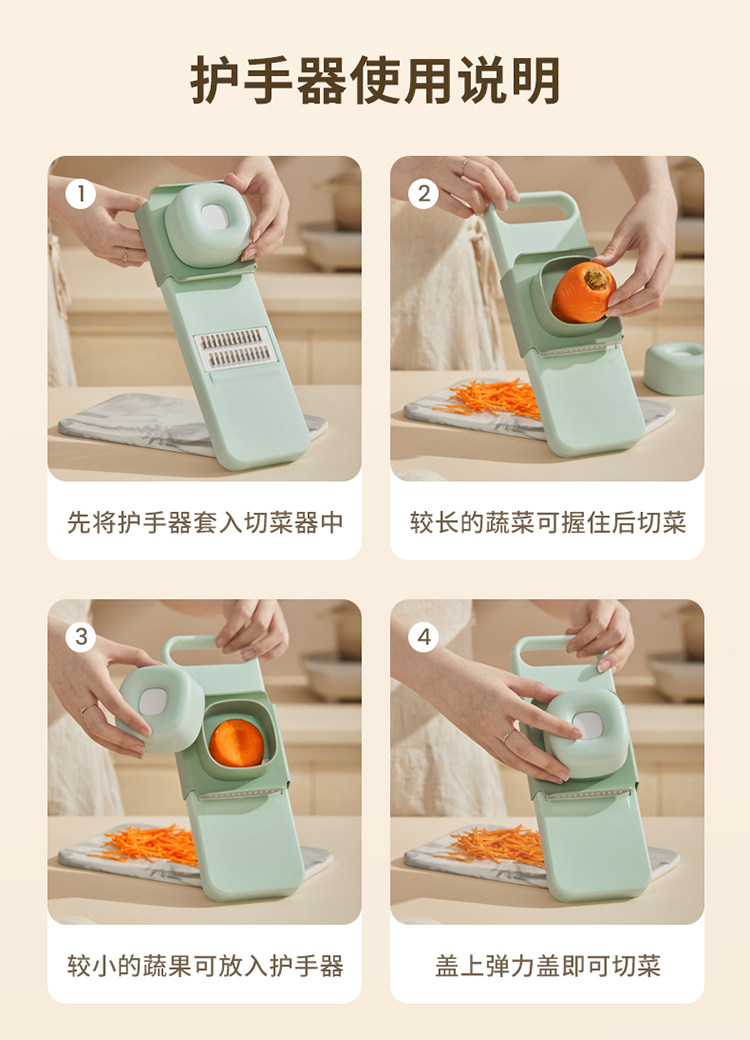 护手器使用说明

1
先将护手器套入切菜器中

2
较长的蔬菜可握住后切菜

3
较小的蔬果可放入护手器

4
盖上弹力盖即可切菜