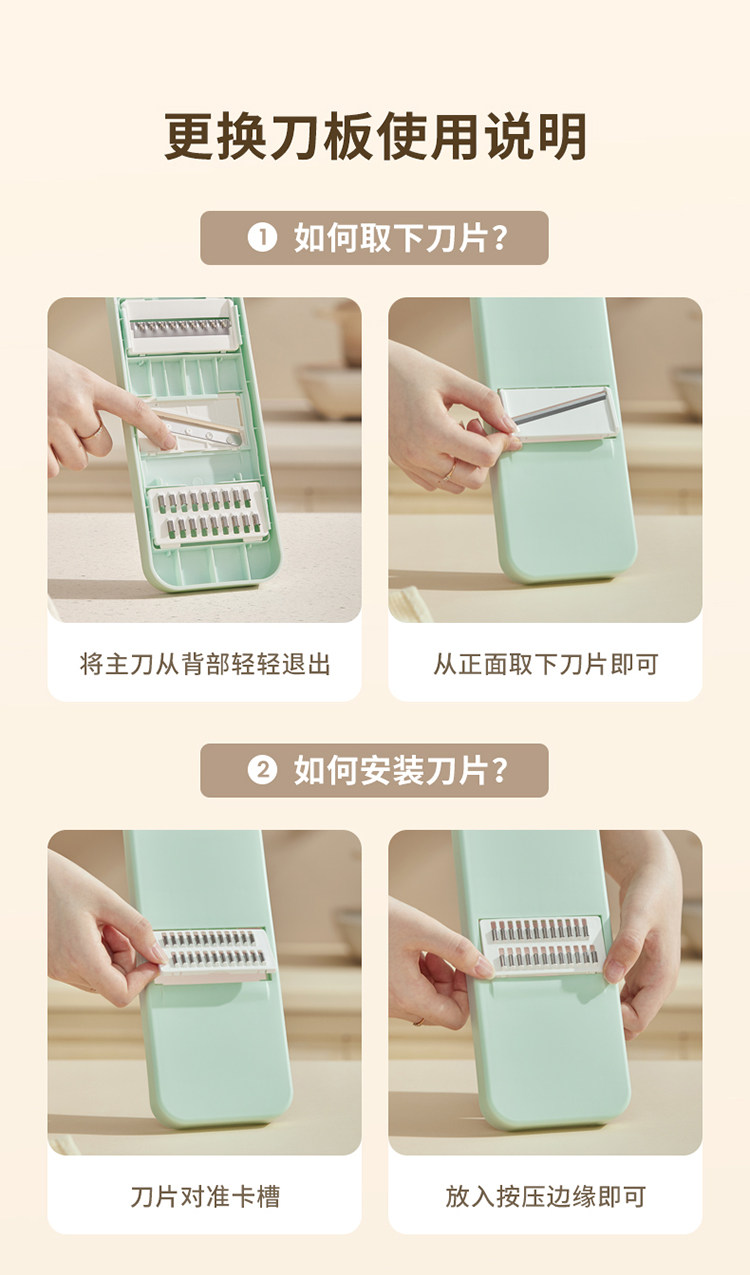 更换刀板使用说明

❶ 如何取下刀片？

将主刀从背部轻轻退出

从正面取下刀片即可

❷ 如何安装刀片？

刀片对准卡槽

放入按压边缘即可