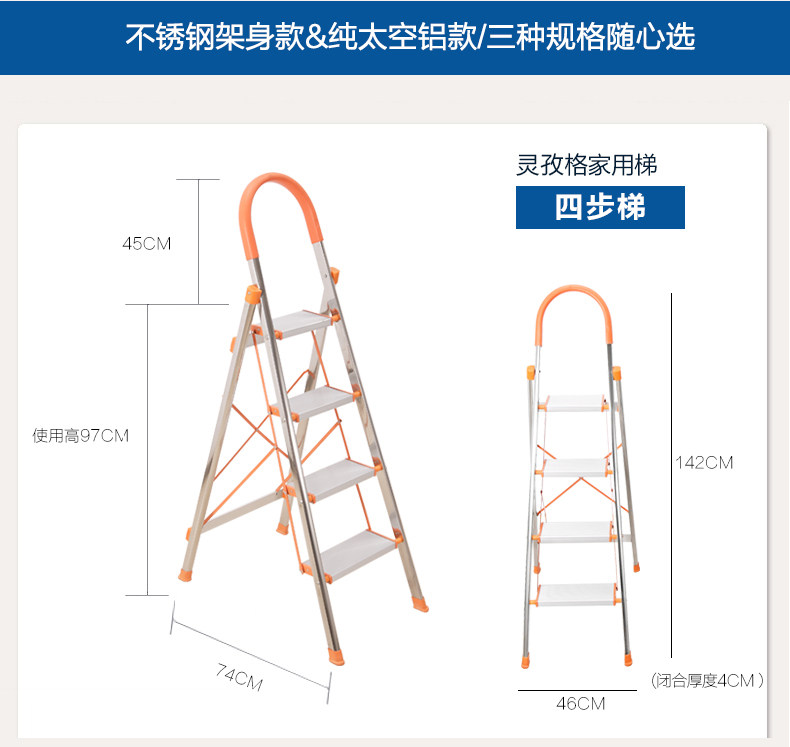 不锈钢架身款&纯太空铝款/三种规格随心选

灵孜格家用梯

四步梯

45CM

使用高97CM

74CM

142CM

（闭合厚度4CM）

46CM