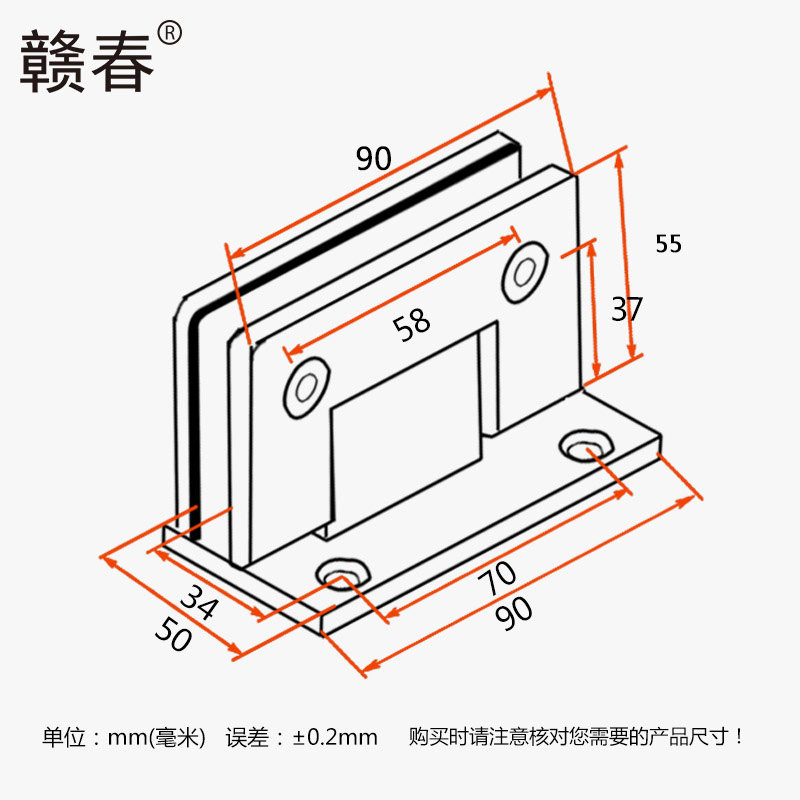 赣春®

90

55

58

37

34

50

70

90

单位：mm(毫米)　误差：±0.2mm　购买时请注意核对您需要的产品尺寸！