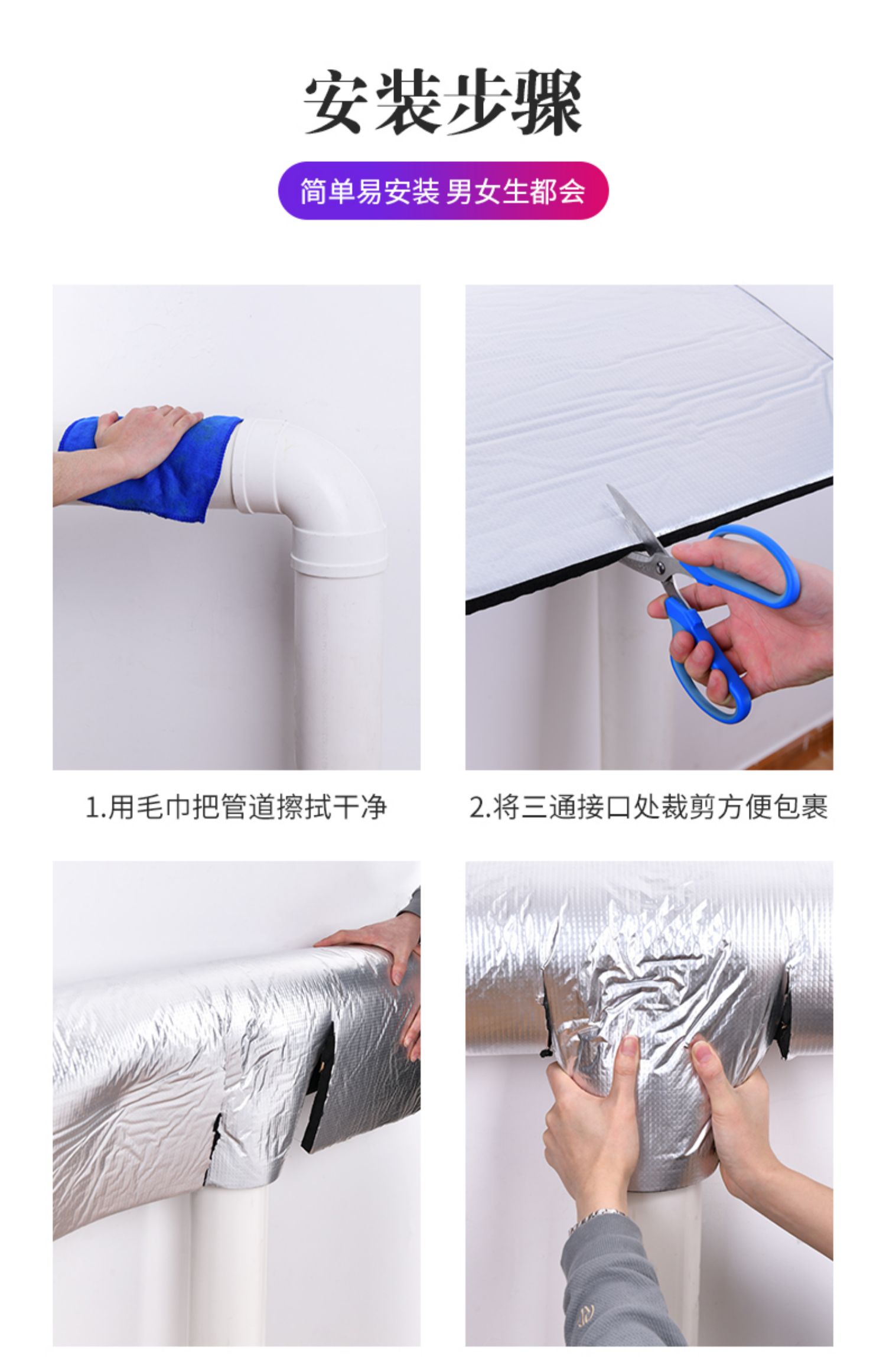 安装步骤

简单易安装 男女生都会

1.用毛巾把管道擦拭干净

2.将三通接口处裁剪方便包裹