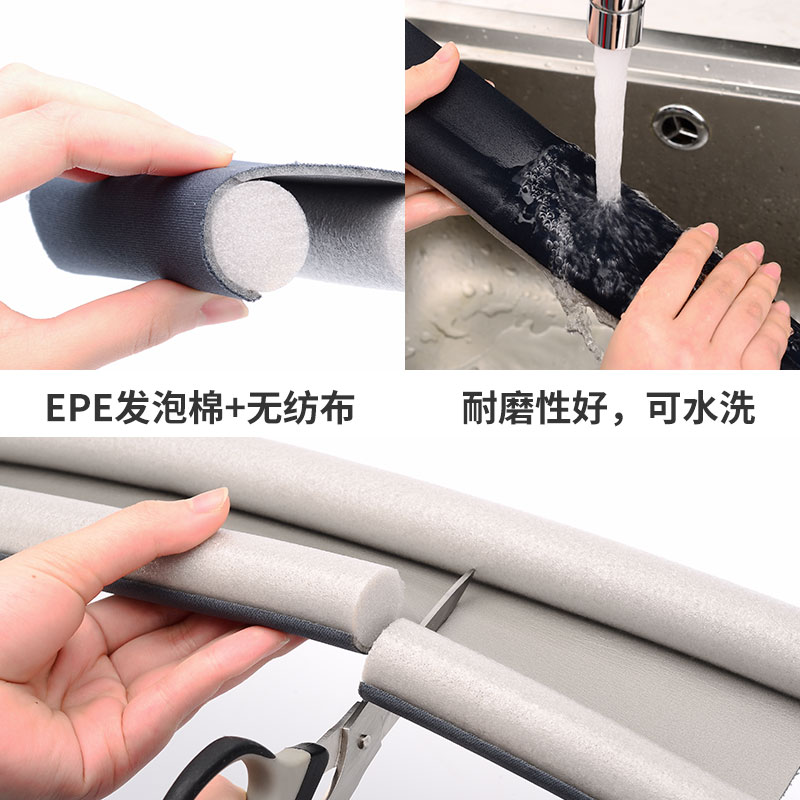 EPE发泡棉+无纺布

耐磨性好，可水洗