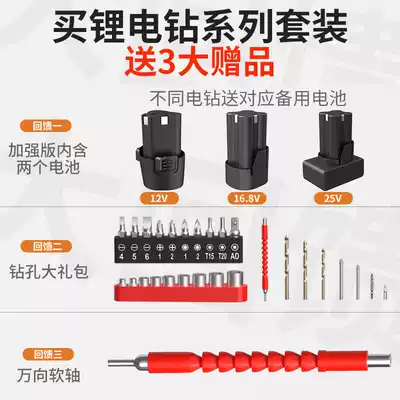 买锂电钻系列套装
送3大赠品

不同电钻送对应备用电池

回馈一
加强版内含两个电池

12V
16.8V
25V

回馈二
钻孔大礼包

4 5 6 1 2 1 2 T15 T20 AD

回馈三
万向软轴