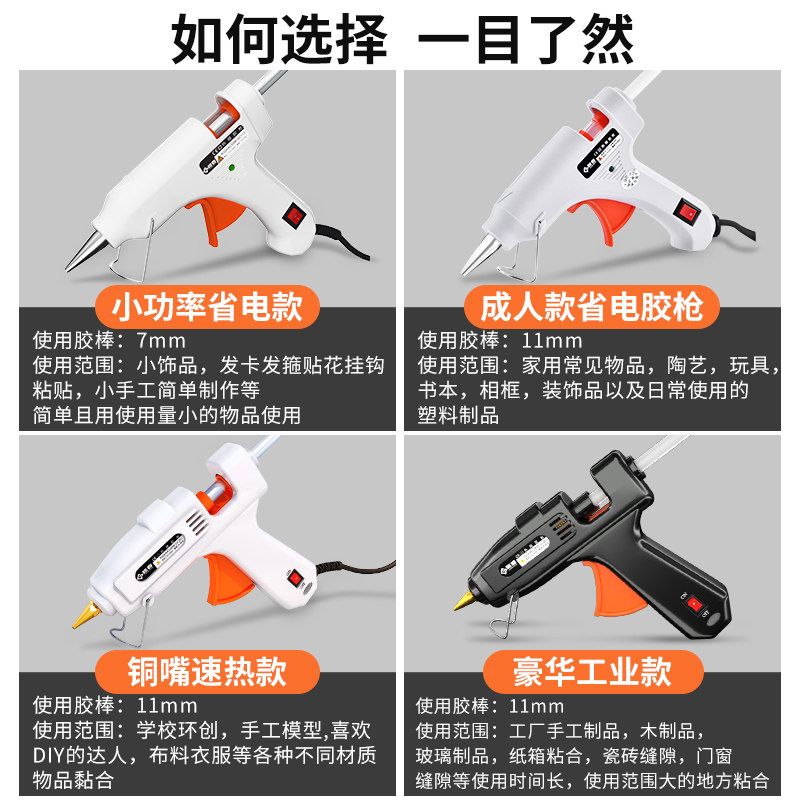 如何选择 一目了然

小功率省电款

使用胶棒：7mm
使用范围：小饰品，发卡发箍贴花挂钩粘贴，小手工简单制作等
简单且用使用量小的物品使用

成人款省电胶枪

使用胶棒：11mm
使用范围：家用常见物品，陶艺，玩具，书本，相框，装饰品以及日常使用的塑料制品

铜嘴速热款

使用胶棒：11mm
使用范围：学校环创，手工模型,喜欢DIY的达人，布料衣服等各种不同材质物品黏合

豪华工业款

使用胶棒：11mm
使用范围：工厂手工制品，木制品，玻璃制品，纸箱粘合，瓷砖缝隙，门窗缝隙等使用时间长，使用范围大的地方粘合