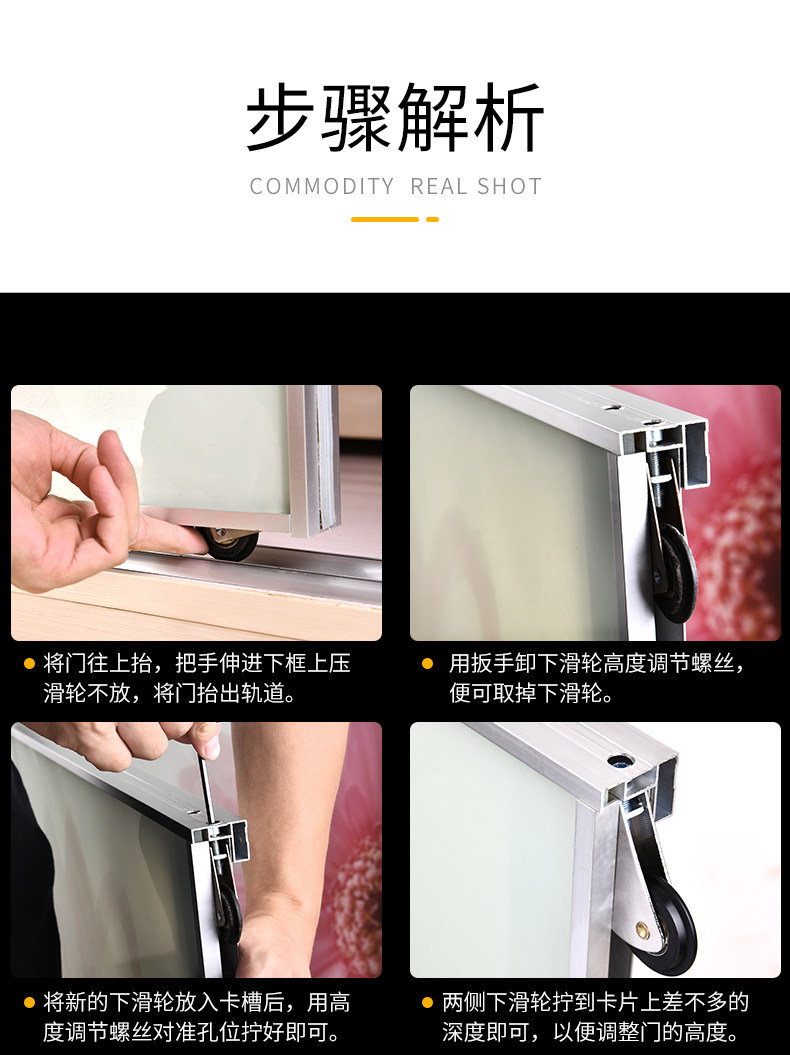 步骤解析

COMMODITY REAL SHOT

● 将门往上抬，把手伸进下框上压滑轮不放，将门抬出轨道。

● 用扳手卸下滑轮高度调节螺丝，便可取掉下滑轮。

● 将新的下滑轮放入卡槽后，用高度调节螺丝对准孔位拧好即可。

● 两侧下滑轮拧到卡片上差不多的深度即可，以便调整门的高度。