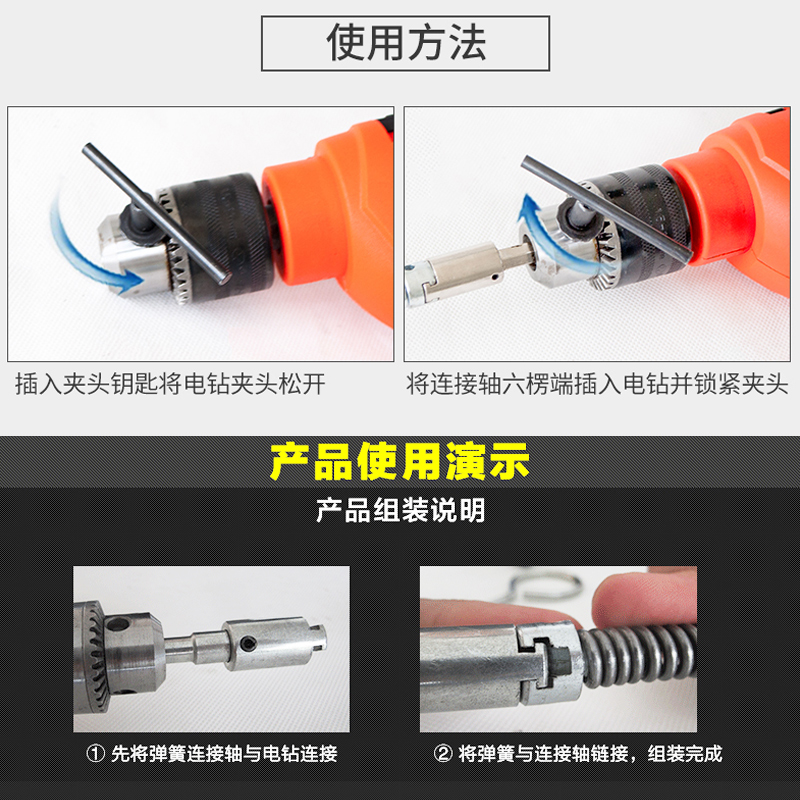 使用方法

插入夹头钥匙将电钻夹头松开

将连接轴六楞端插入电钻并锁紧夹头

产品使用演示

产品组装说明

① 先将弹簧连接轴与电钻连接

② 将弹簧与连接轴链接，组装完成