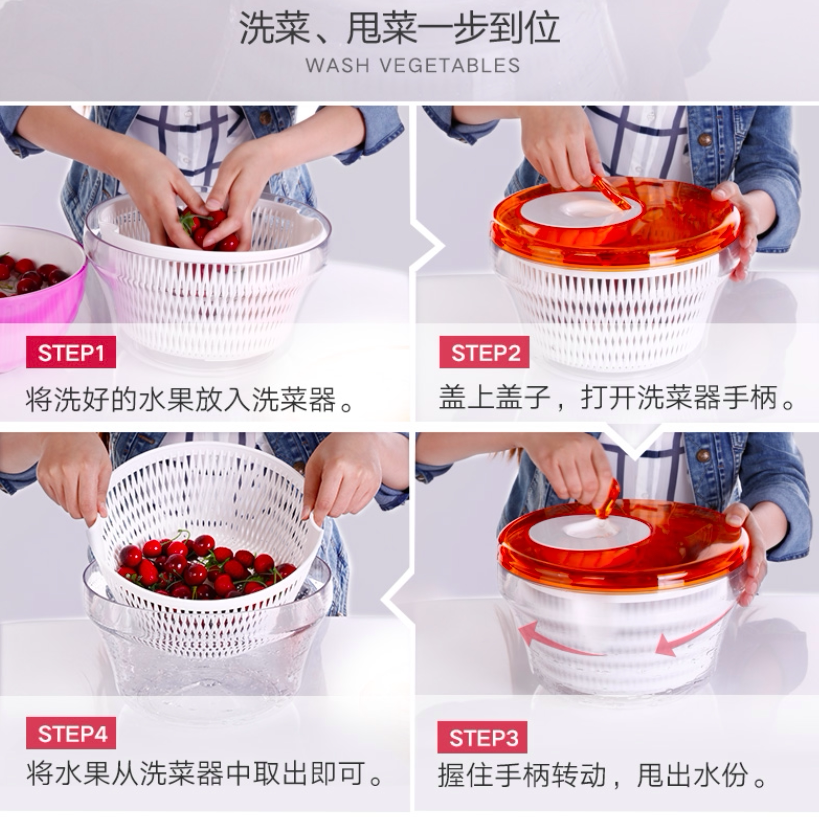 洗菜、甩菜一步到位
WASH VEGETABLES

STEP1
将洗好的水果放入洗菜器。

STEP2
盖上盖子，打开洗菜器手柄。

STEP4
将水果从洗菜器中取出即可。

STEP3
握住手柄转动，甩出水份。