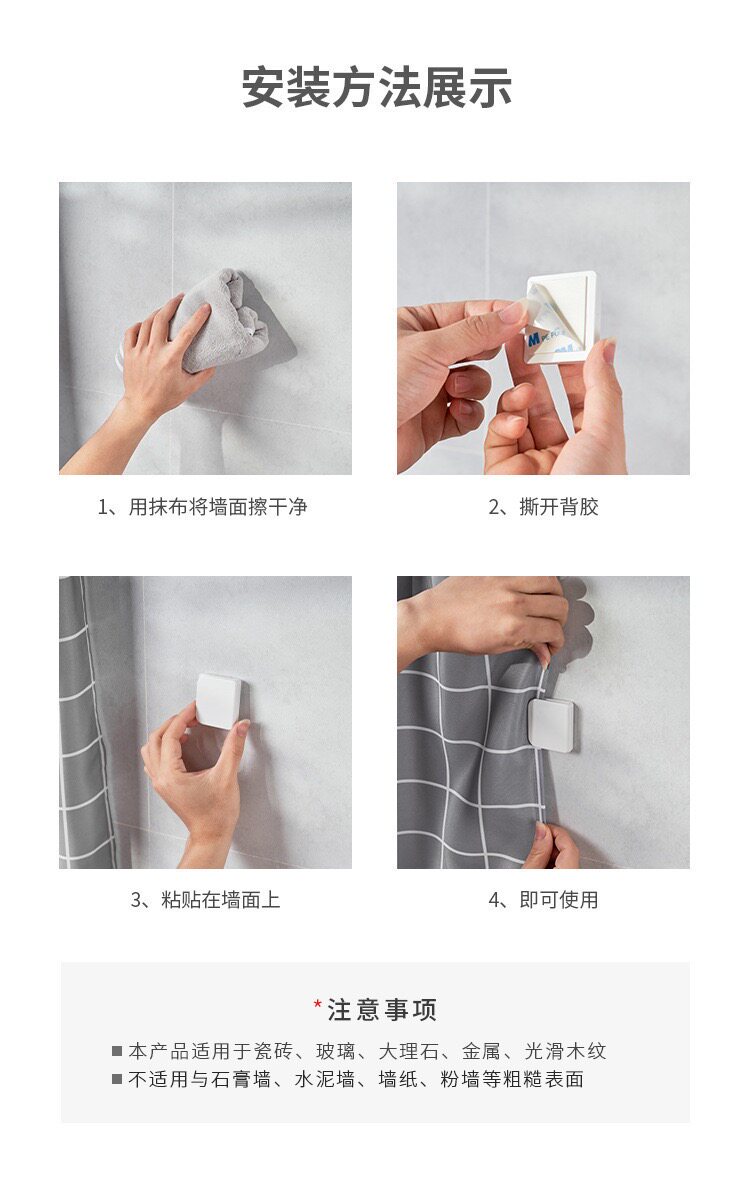 安装方法展示

1、用抹布将墙面擦干净

2、撕开背胶

3、粘贴在墙面上

4、即可使用

*注意事项

■ 本产品适用于瓷砖、玻璃、大理石、金属、光滑木纹
■ 不适用与石膏墙、水泥墙、墙纸、粉墙等粗糙表面