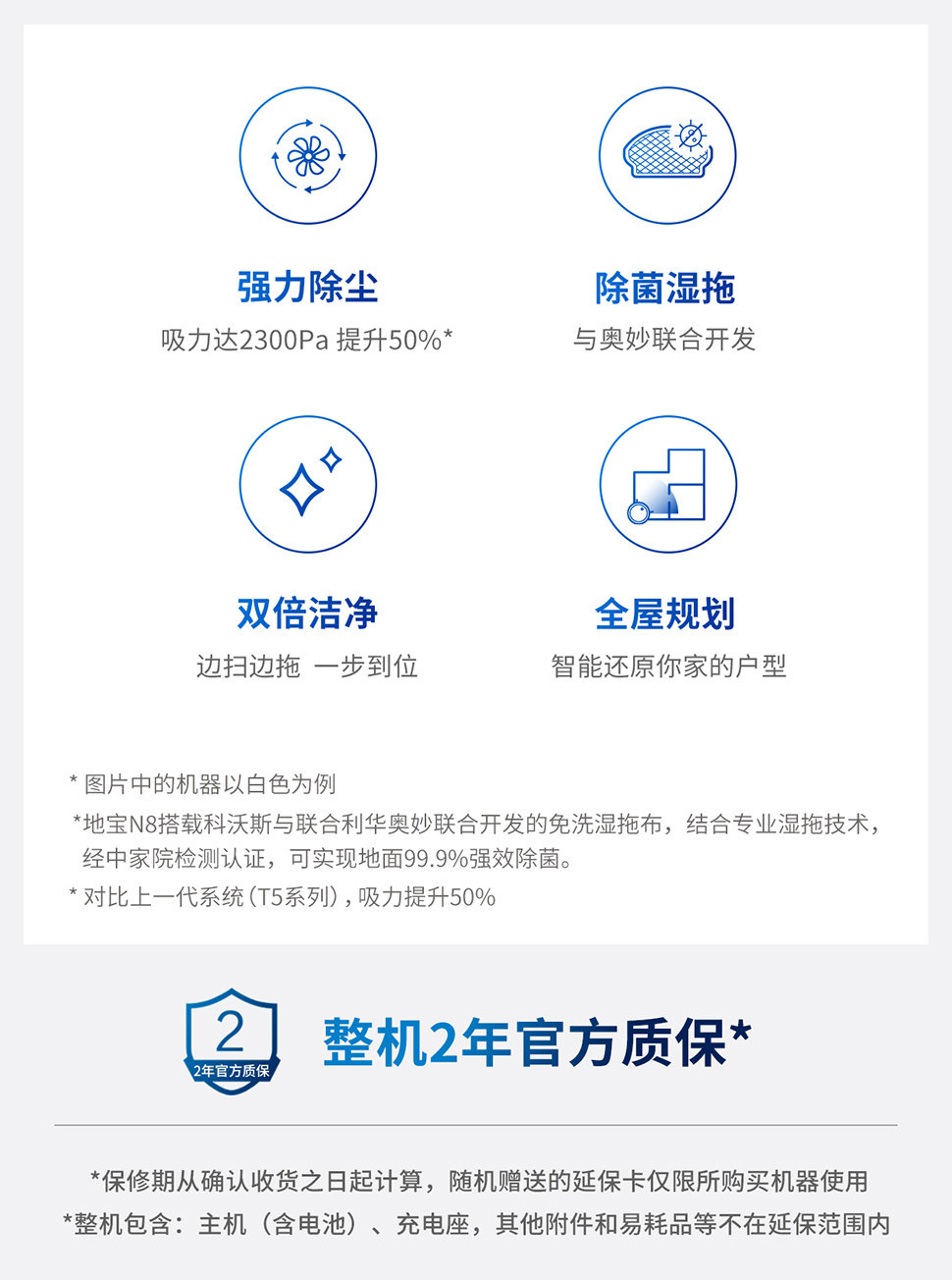 强力除尘
吸力达2300Pa 提升50%*

除菌湿拖
与奥妙联合开发

双倍洁净
边扫边拖 一步到位

全屋规划
智能还原你家的户型

* 图片中的机器以白色为例

*地宝N8搭载科沃斯与联合利华奥妙联合开发的免洗湿拖布，结合专业湿拖技术，经中家院检测认证，可实现地面99.9%强效除菌。

* 对比上一代系统（T5系列），吸力提升50%

2
2年官方质保

整机2年官方质保*

*保修期从确认收货之日起计算，随机赠送的延保卡仅限所购买机器使用
*整机包含：主机（含电池）、充电座，其他附件和易耗品等不在延保范围内