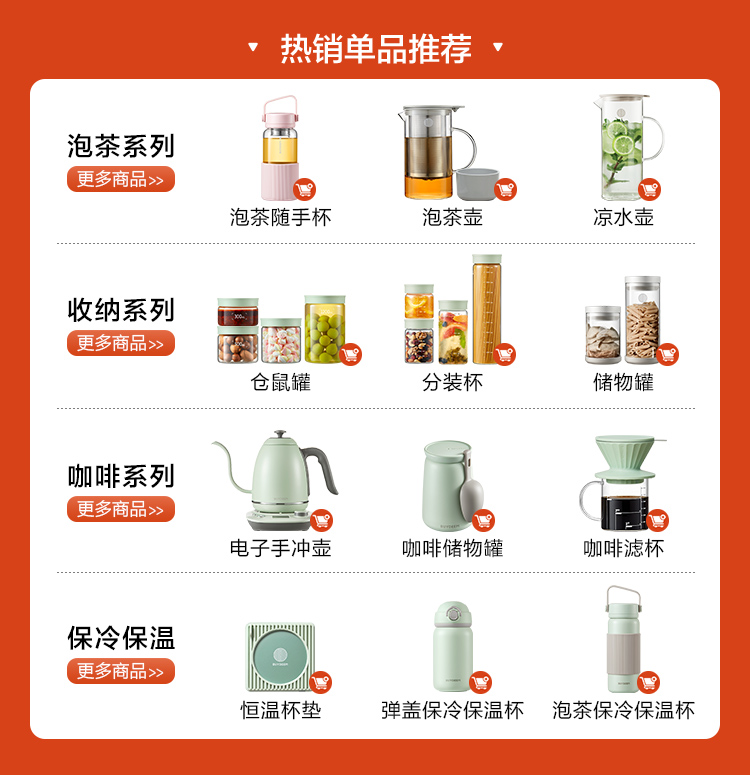 热销单品推荐

泡茶系列
更多商品>>
泡茶随手杯
泡茶壶
凉水壶

收纳系列
更多商品>>
仓鼠罐
分装杯
储物罐

咖啡系列
更多商品>>
电子手冲壶
咖啡储物罐
咖啡滤杯

保冷保温
更多商品>>
恒温杯垫
弹盖保冷保温杯
泡茶保冷保温杯