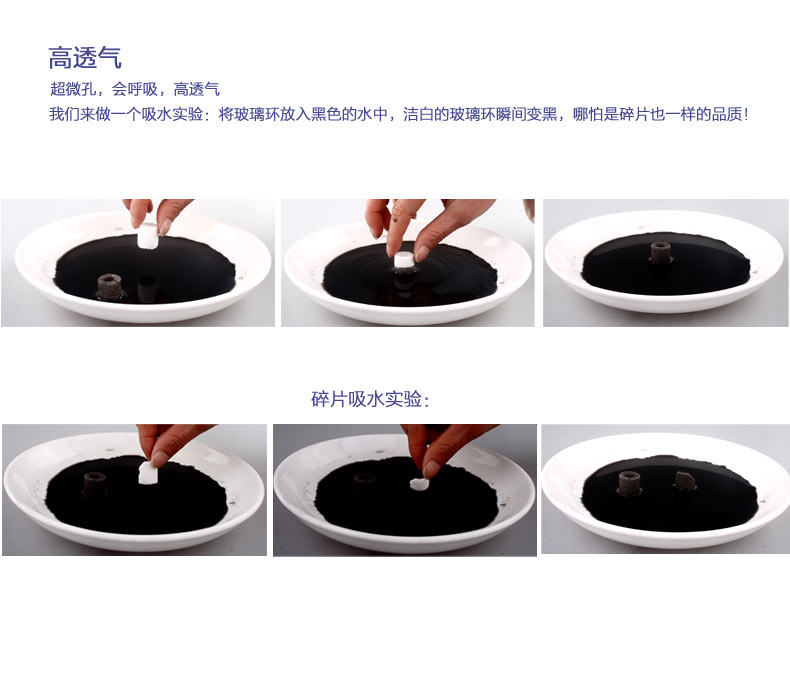 高透气

超微孔，会呼吸，高透气

我们来做一个吸水实验：将玻璃环放入黑色的水中，洁白的玻璃环瞬间变黑，哪怕是碎片也一样的品质！

碎片吸水实验：