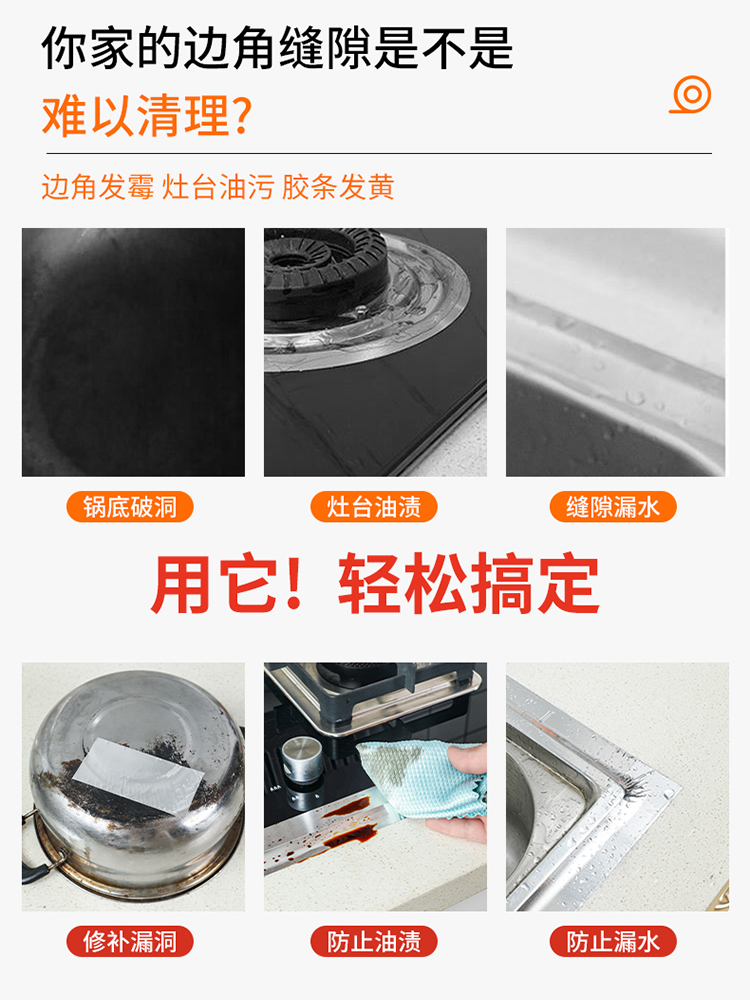 你家的边角缝隙是不是
难以清理?

边角发霉 灶台油污 胶条发黄

锅底破洞

灶台油渍

缝隙漏水

用它! 轻松搞定

修补漏洞

防止油渍

防止漏水