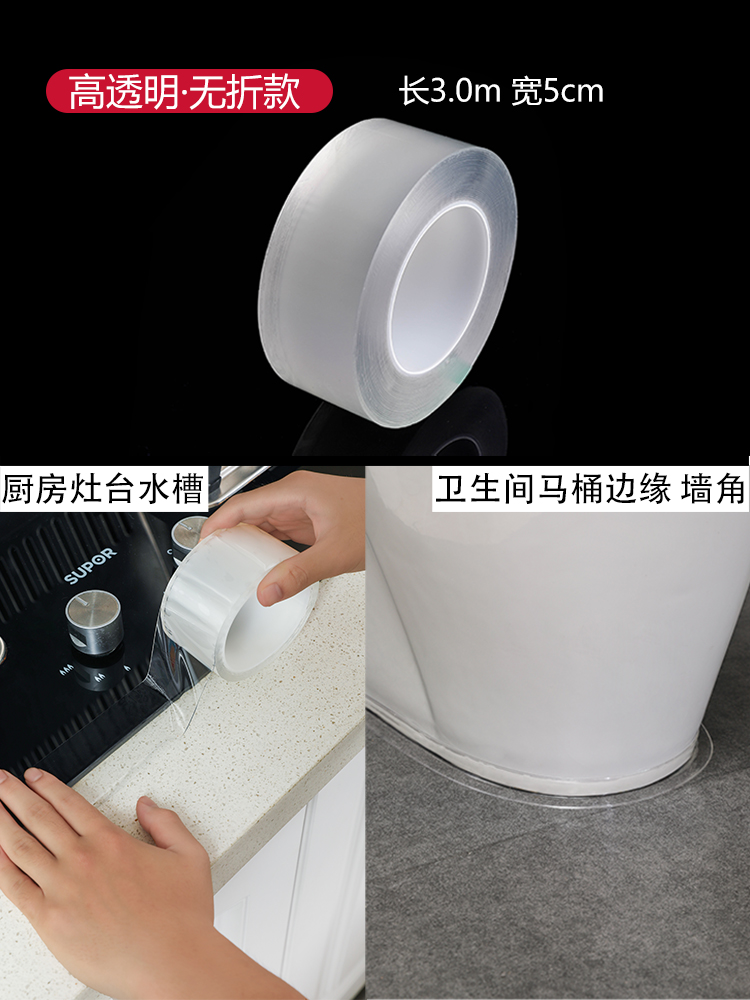 高透明·无折款

长3.0m 宽5cm

厨房灶台水槽

SUPOR

卫生间马桶边缘 墙角