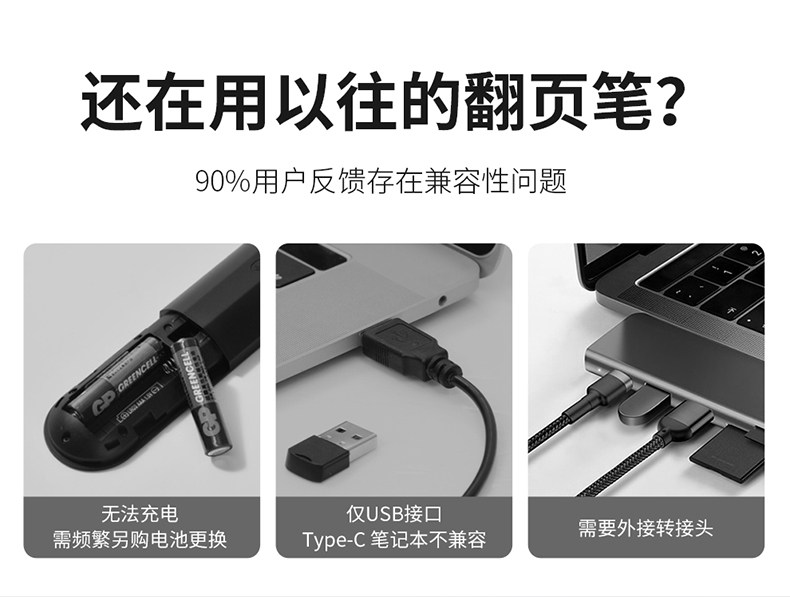 还在用以往的翻页笔？

90%用户反馈存在兼容性问题

GP GREENCELL

GP GREENCELL

无法充电
需频繁另购电池更换

仅USB接口
Type-C 笔记本不兼容

需要外接转接头