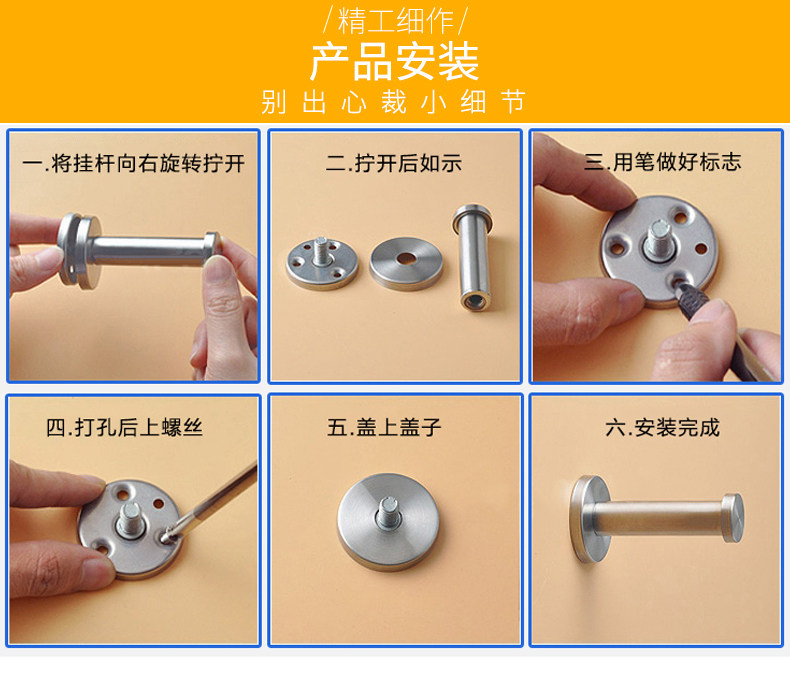 /精工细作/
产品安装
别出心裁小细节

一.将挂杆向右旋转拧开

二.拧开后如示

三.用笔做好标志

四.打孔后上螺丝

五.盖上盖子

六.安装完成