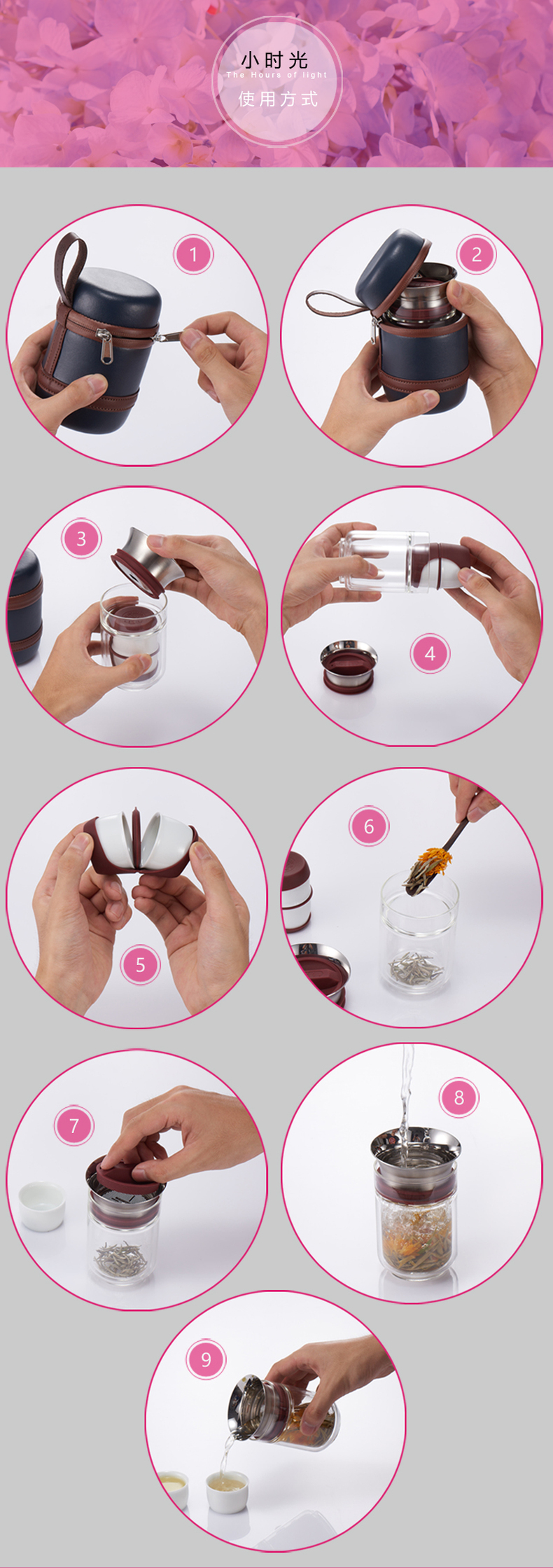 小时光
The Hours of light
使用方式

1

2

3

4

5

6

7

8

9