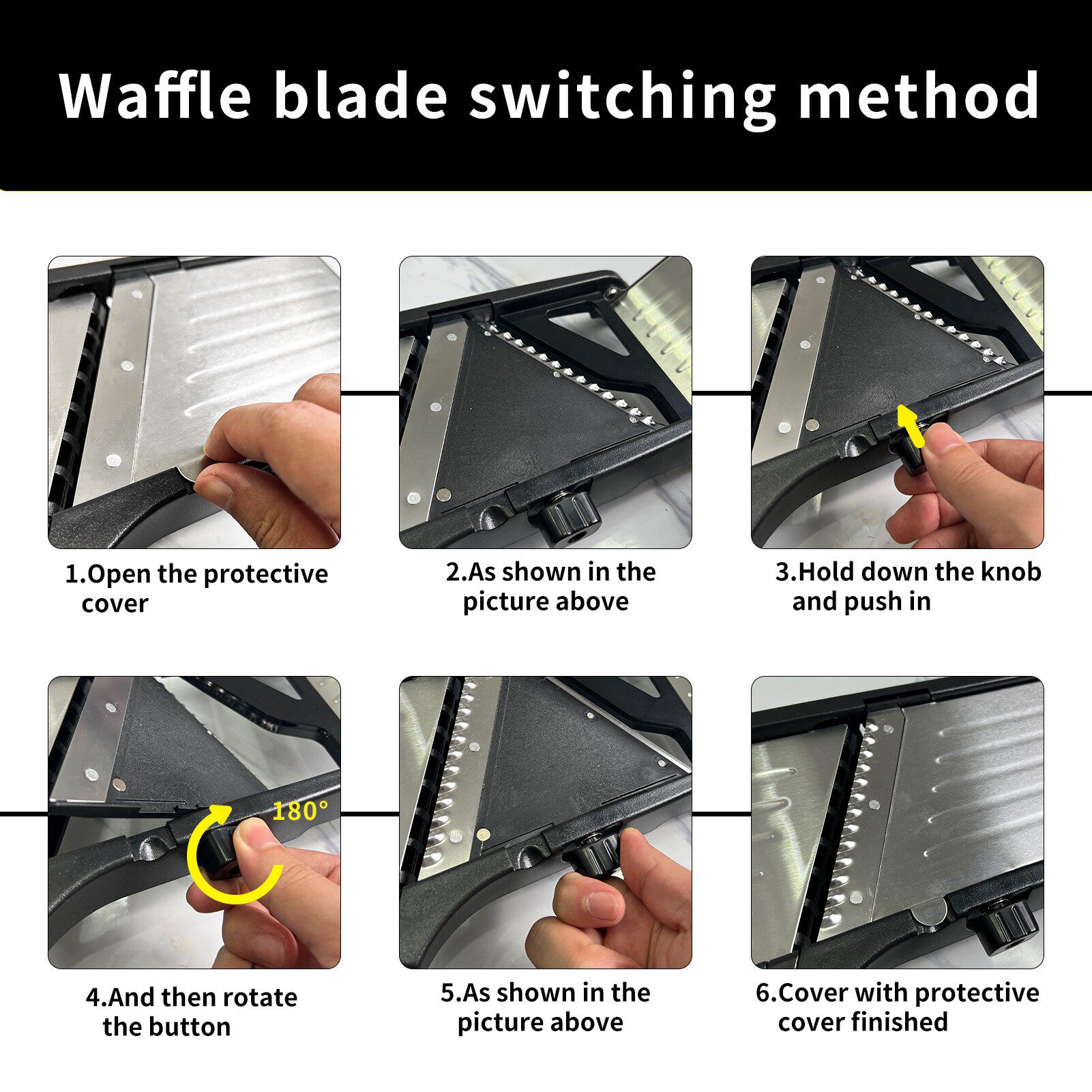 Waffle blade switching method

1.Open the protective cover

2.As shown in the picture above

3.Hold down the knob and push in

180°

4.And then rotate the button

5.As shown in the picture above

6.Cover with protective cover finished