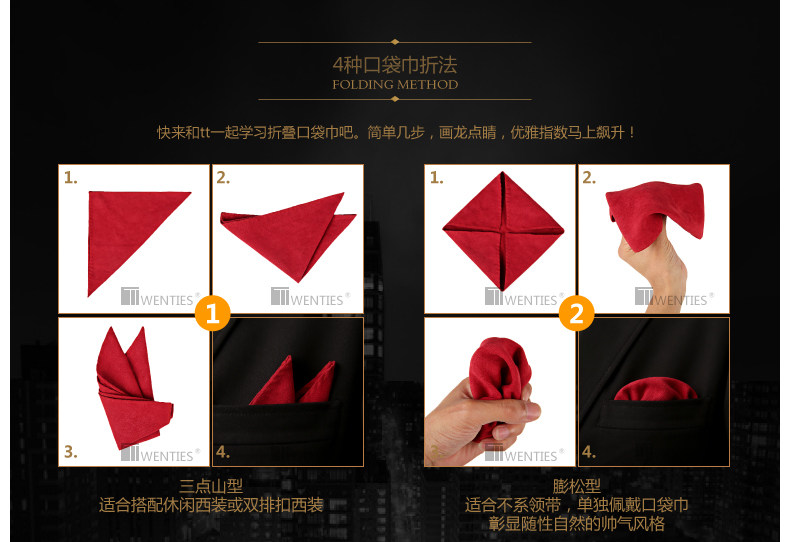 4种口袋巾折法
FOLDING METHOD

快来和tt一起学习折叠口袋巾吧。简单几步，画龙点睛，优雅指数马上飙升！

1.

WENTIES®

2.

WENTIES®

1

3.

WENTIES®

4.

三点山型
适合搭配休闲西装或双排扣西装

1.

WENTIES®

2.

WENTIES®

2

3.

WENTIES®

4.

膨松型
适合不系领带，单独佩戴口袋巾
彰显随性自然的帅气风格