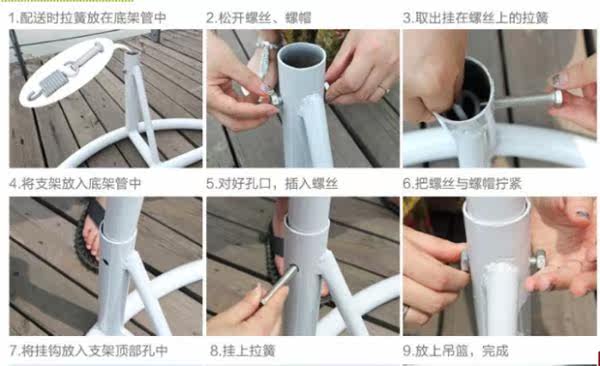 1.配送时拉簧放在底架管中

2.松开螺丝、螺帽

3.取出挂在螺丝上的拉簧

4.将支架放入底架管中

5.对好孔口，插入螺丝

6.把螺丝与螺帽拧紧

7.将挂钩放入支架顶部孔中

8.挂上拉簧

9.放上吊篮，完成