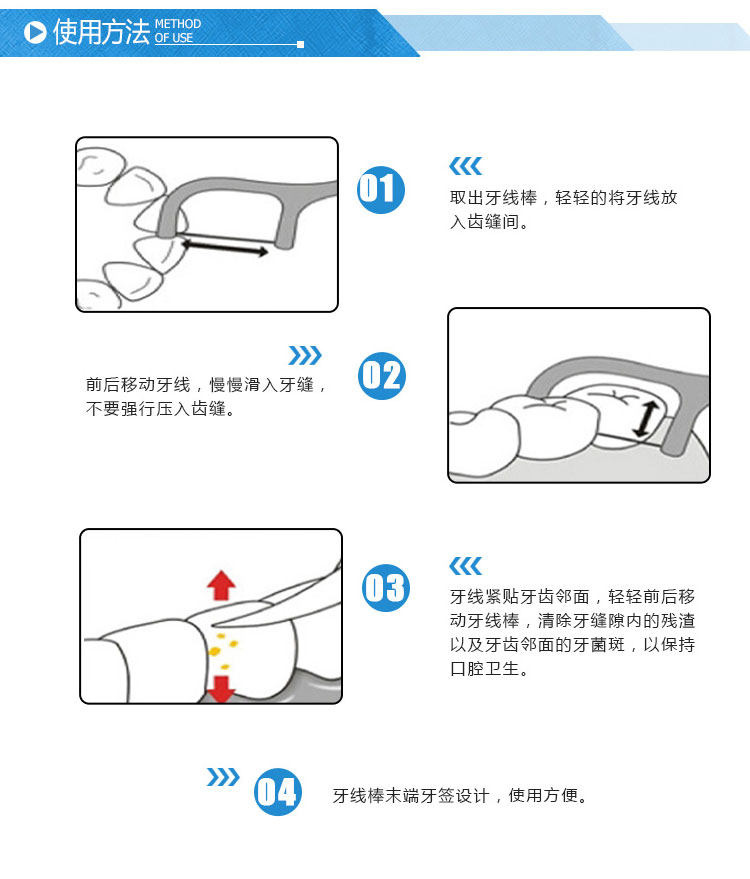 使用方法 METHOD OF USE

01

取出牙线棒，轻轻的将牙线放入齿缝间。

02

前后移动牙线，慢慢滑入牙缝，不要强行压入齿缝。

03

牙线紧贴牙齿邻面，轻轻前后移动牙线棒，清除牙缝隙内的残渣以及牙齿邻面的牙菌斑，以保持口腔卫生。

04

牙线棒末端牙签设计，使用方便。