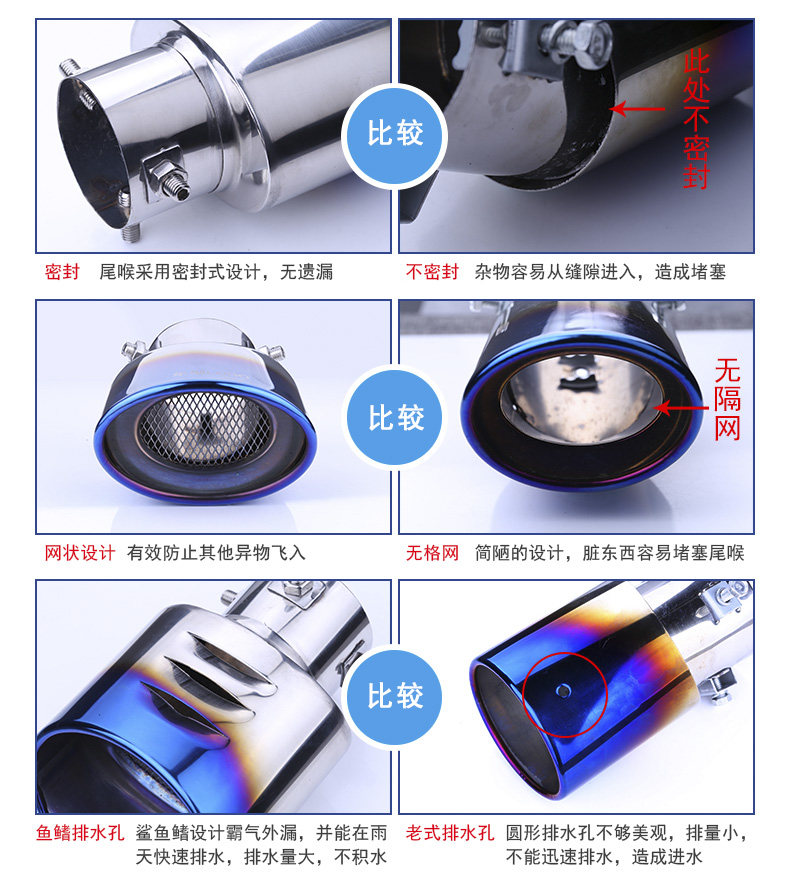 比较

此处不密封

密封 尾喉采用密封式设计，无遗漏

不密封 杂物容易从缝隙进入，造成堵塞

比较

无隔网

网状设计 有效防止其他异物飞入

无格网 简陋的设计，脏东西容易堵塞尾喉

比较

鱼鳍排水孔 鲨鱼鳍设计霸气外漏，并能在雨天快速排水，排水量大，不积水

老式排水孔 圆形排水孔不够美观，排量小，不能迅速排水，造成进水