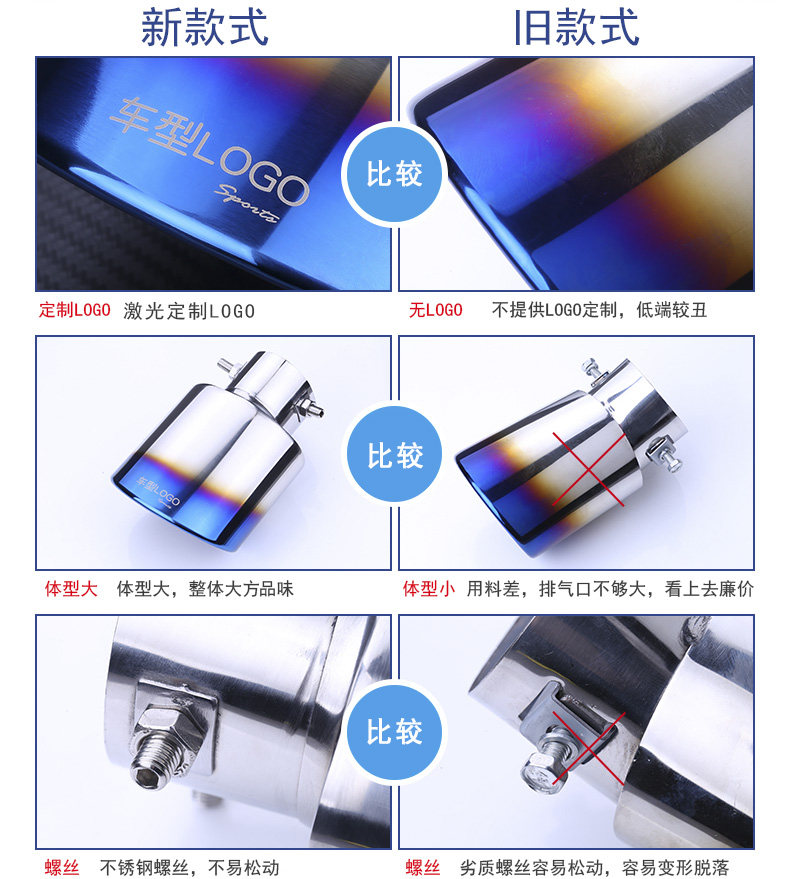 新款式

旧款式

车型LOGO
Sports

比较

定制LOGO 激光定制LOGO

无LOGO 不提供LOGO定制，低端较丑

车型LOGO

比较

体型大 体型大，整体大方品味

体型小 用料差，排气口不够大，看上去廉价

比较

螺丝 不锈钢螺丝，不易松动

螺丝 劣质螺丝容易松动，容易变形脱落