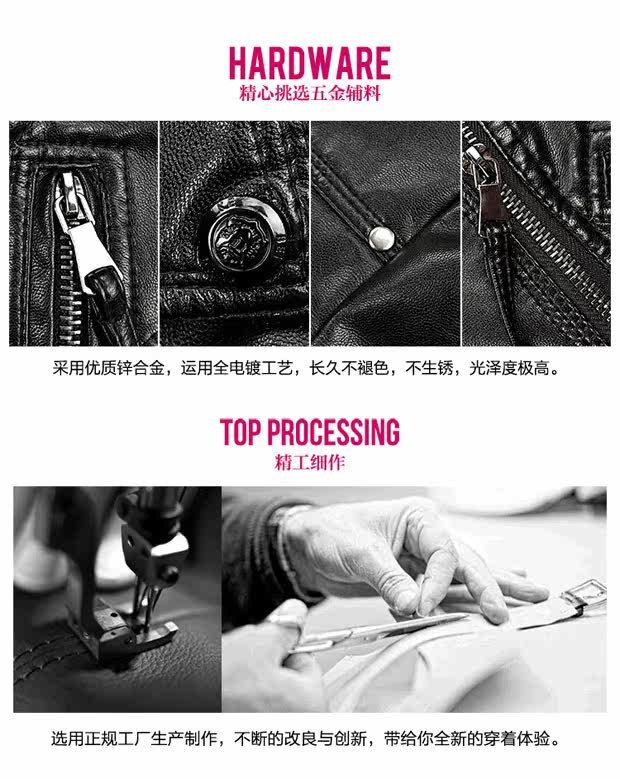 HARDWARE
精心挑选五金辅料

采用优质锌合金，运用全电镀工艺，长久不褪色，不生锈，光泽度极高。

TOP PROCESSING
精工细作

选用正规工厂生产制作，不断的改良与创新，带给你全新的穿着体验。