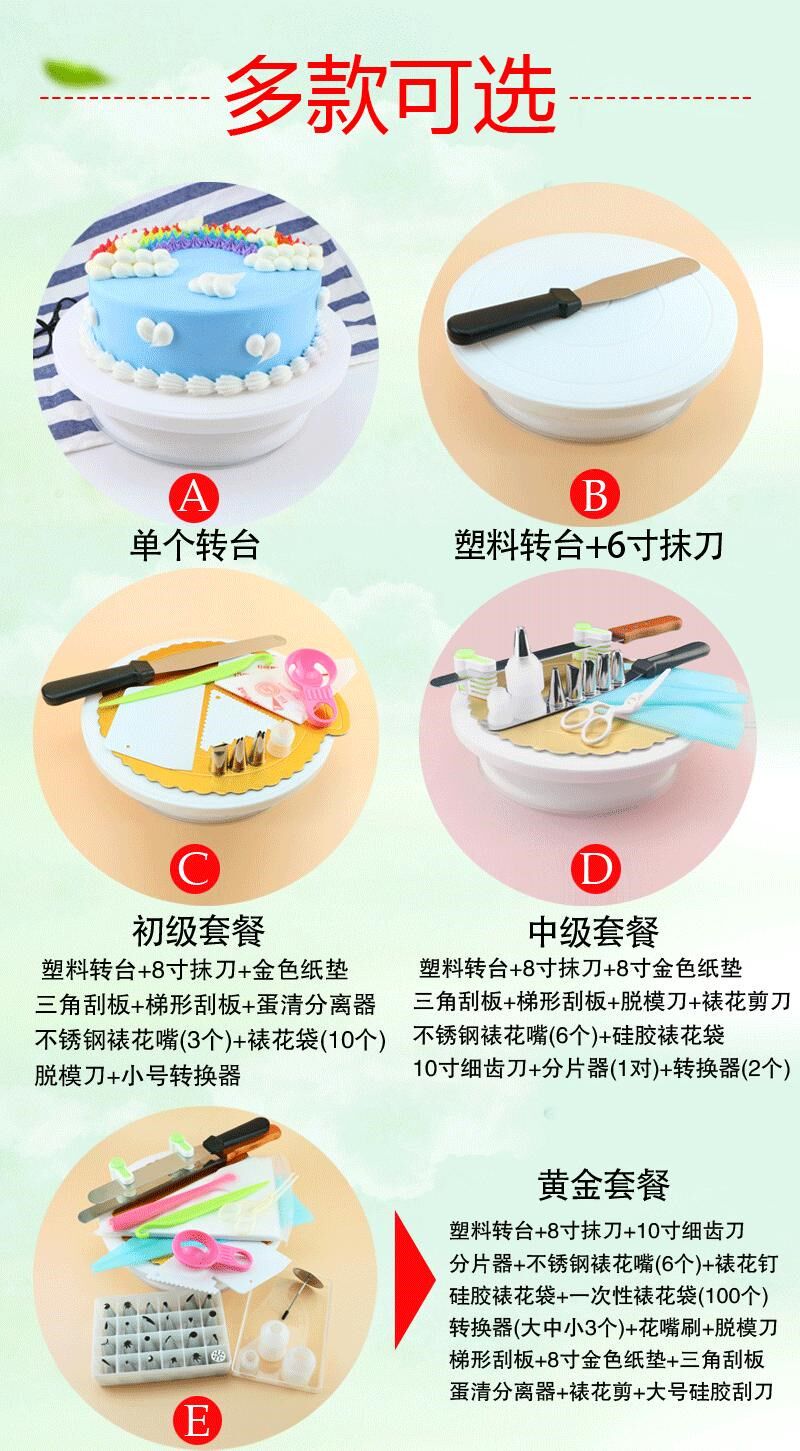 多款可选

A
单个转台

B
塑料转台+6寸抹刀

C
初级套餐
塑料转台+8寸抹刀+金色纸垫
三角刮板+梯形刮板+蛋清分离器
不锈钢裱花嘴(3个)+裱花袋(10个)
脱模刀+小号转换器

D
中级套餐
塑料转台+8寸抹刀+8寸金色纸垫
三角刮板+梯形刮板+脱模刀+裱花剪刀
不锈钢裱花嘴(6个)+硅胶裱花袋
10寸细齿刀+分片器(1对)+转换器(2个)

E
黄金套餐
塑料转台+8寸抹刀+10寸细齿刀
分片器+不锈钢裱花嘴(6个)+裱花钉
硅胶裱花袋+一次性裱花袋(100个)
转换器(大中小3个)+花嘴刷+脱模刀
梯形刮板+8寸金色纸垫+三角刮板
蛋清分离器+裱花剪+大号硅胶刮刀