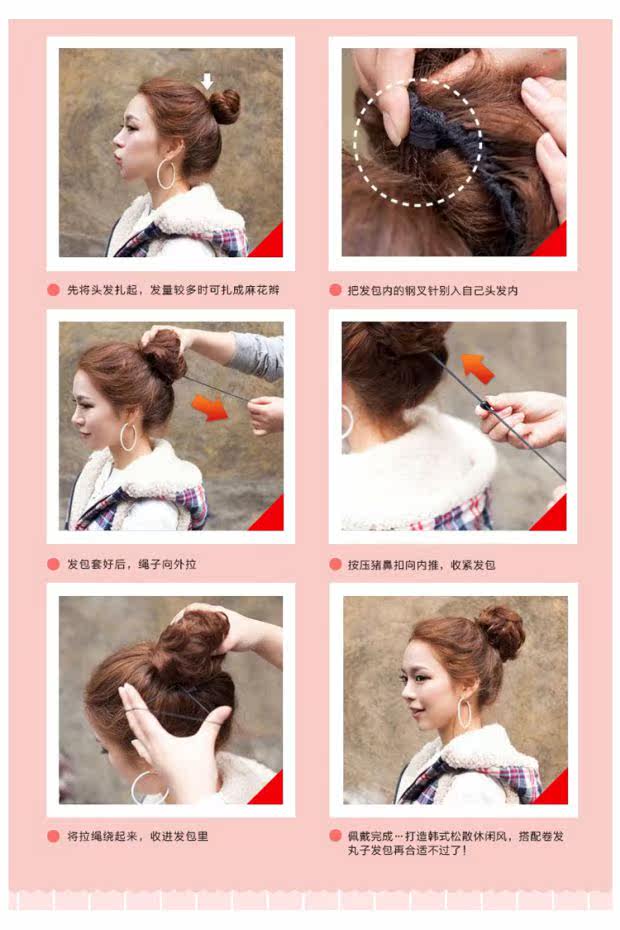 先将头发扎起，发量较多时可扎成麻花辫

把发包内的钢叉针别入自己头发内

发包套好后，绳子向外拉

按压猪鼻扣向内推，收紧发包

将拉绳绕起来，收进发包里

佩戴完成…打造韩式松散休闲风，搭配卷发丸子发包再合适不过了!