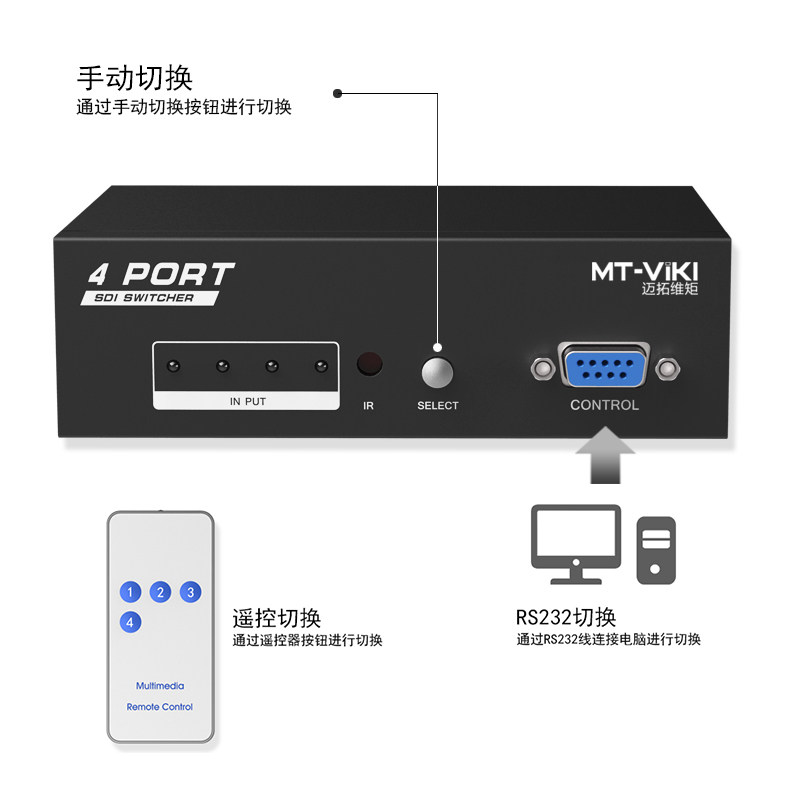 手动切换
通过手动切换按钮进行切换

4 PORT
SDI SWITCHER

MT-ViKI
迈拓维矩

IN PUT

IR

SELECT

CONTROL

1 2 3
4

Multimedia
Remote Control

遥控切换
通过遥控器按钮进行切换

RS232切换
通过RS232线连接电脑进行切换