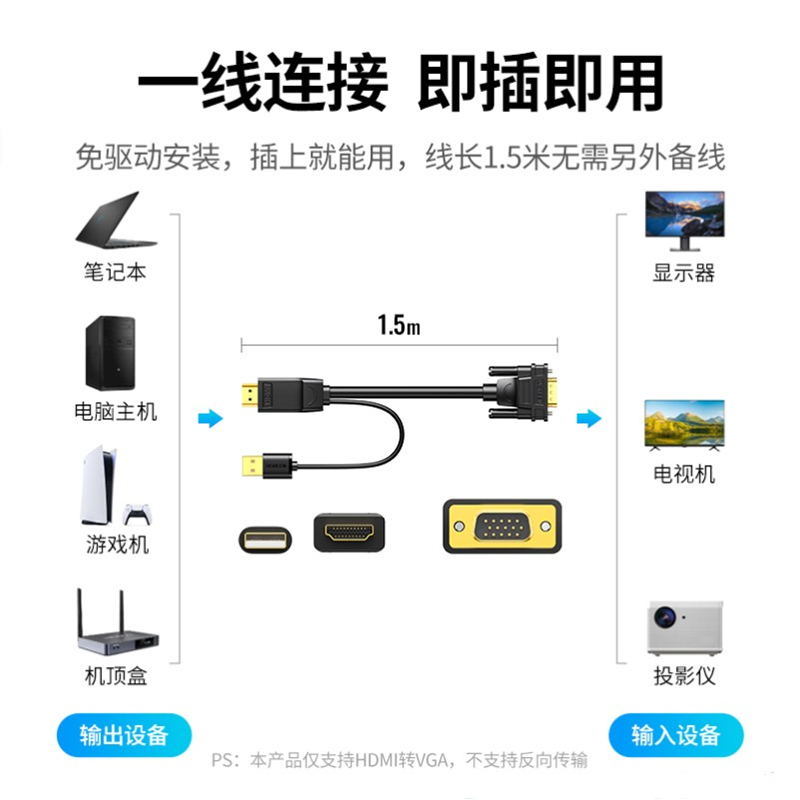 一线连接 即插即用

免驱动安装，插上就能用，线长1.5米无需另外备线

笔记本

电脑主机

游戏机

机顶盒

1.5m

显示器

电视机

投影仪

输出设备

输入设备

PS：本产品仅支持HDMI转VGA，不支持反向传输