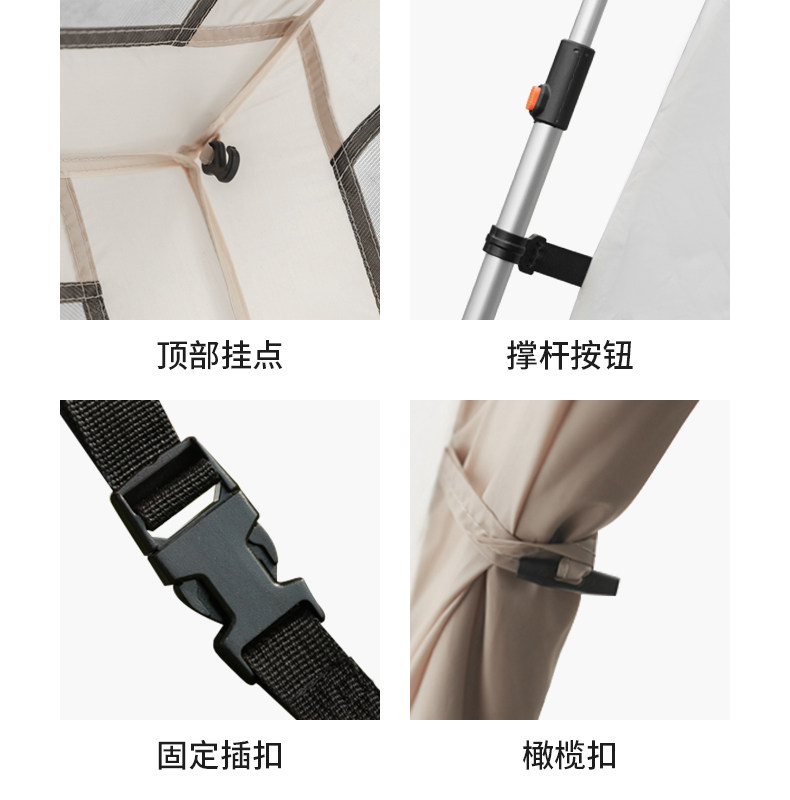 顶部挂点

撑杆按钮

固定插扣

橄榄扣