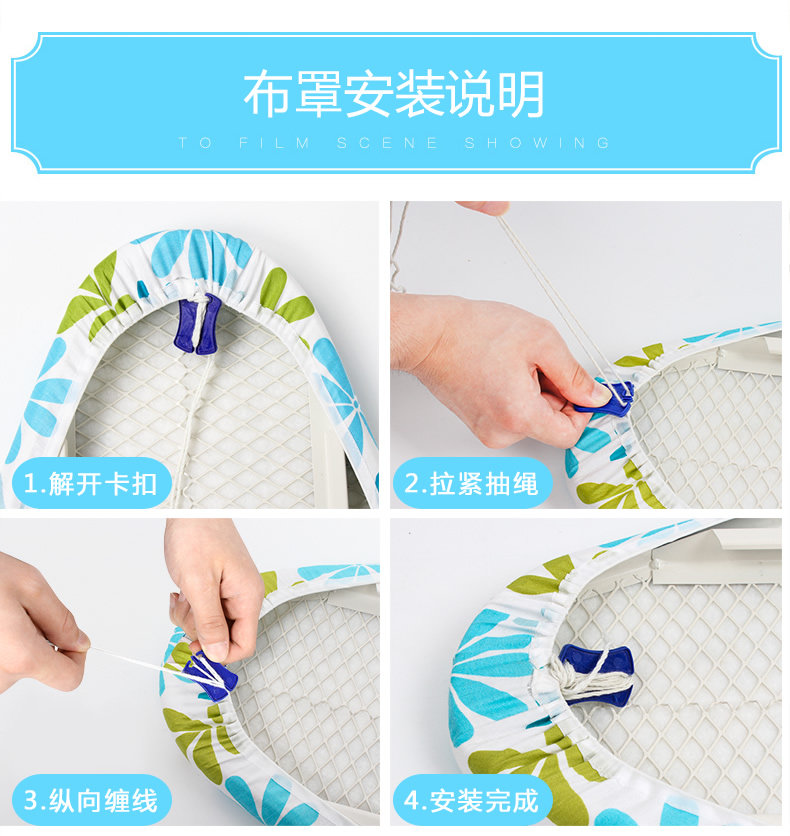 布罩安装说明

TO FILM SCENE SHOWING

1.解开卡扣

2.拉紧抽绳

3.纵向缠线

4.安装完成