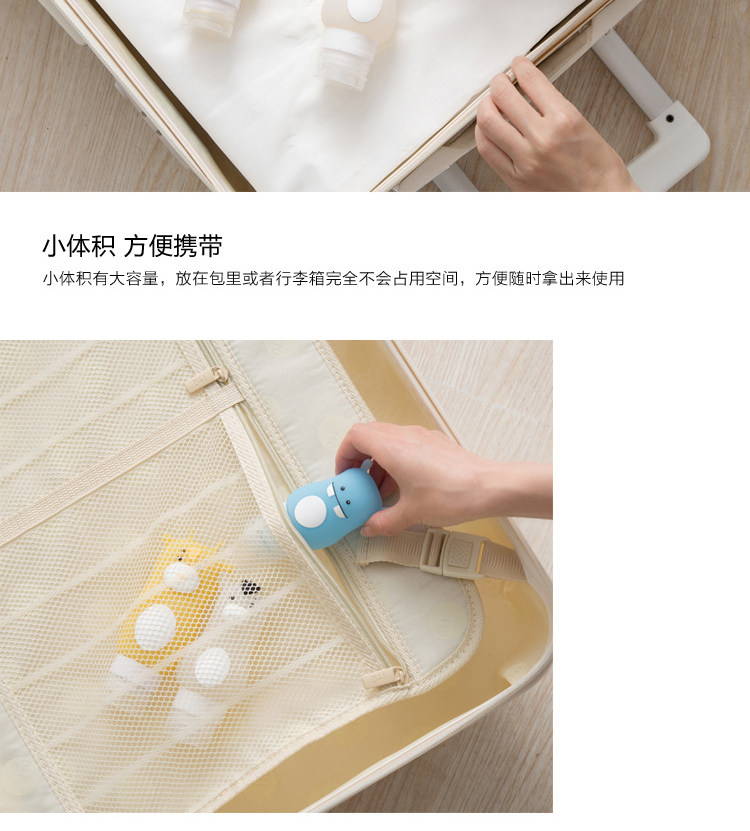 小体积 方便携带

小体积有大容量，放在包里或者行李箱完全不会占用空间，方便随时拿出来使用