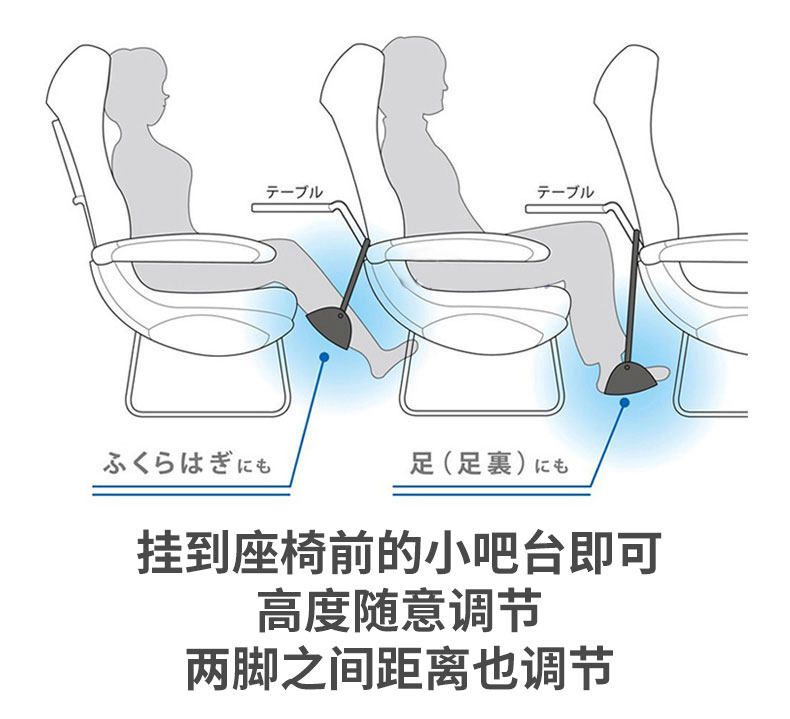 テーブル

テーブル

ふくらはぎにも

足（足裏）にも

挂到座椅前的小吧台即可
高度随意调节
两脚之间距离也调节