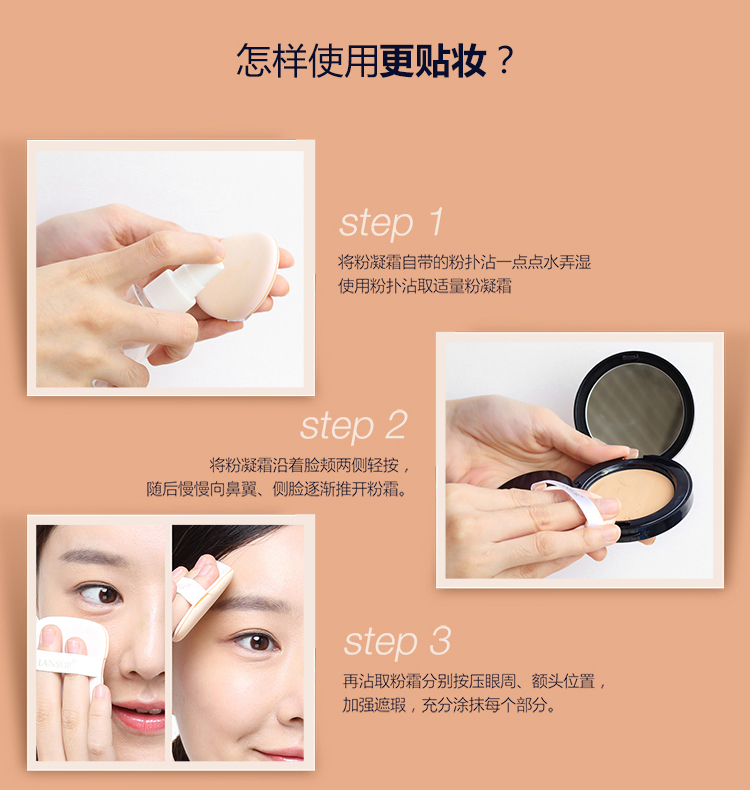 怎样使用更贴妆？

step 1

将粉凝霜自带的粉扑沾一点点水弄湿
使用粉扑沾取适量粉凝霜

step 2

将粉凝霜沿着脸颊两侧轻按，
随后慢慢向鼻翼、侧脸逐渐推开粉霜。

LANSUR

step 3

再沾取粉霜分别按压眼周、额头位置，
加强遮瑕，充分涂抹每个部分。