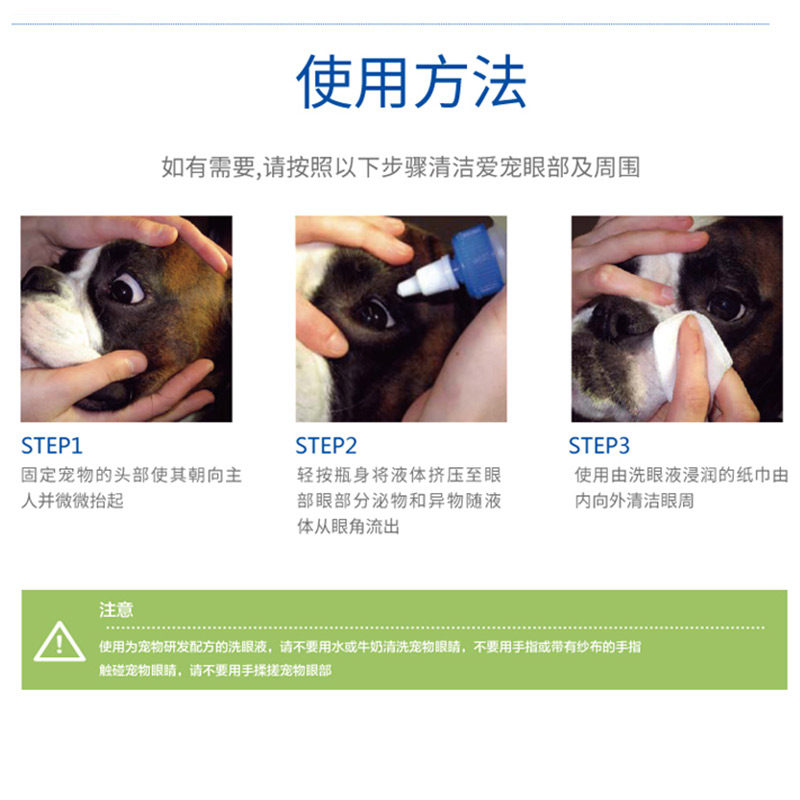 使用方法

如有需要,请按照以下步骤清洁爱宠眼部及周围

STEP1
固定宠物的头部使其朝向主人并微微抬起

STEP2
轻按瓶身将液体挤压至眼部眼部分泌物和异物随液体从眼角流出

STEP3
使用由洗眼液浸润的纸巾由内向外清洁眼周

注意
使用为宠物研发配方的洗眼液，请不要用水或牛奶清洗宠物眼睛，不要用手指或带有纱布的手指触碰宠物眼睛，请不要用手揉搓宠物眼部