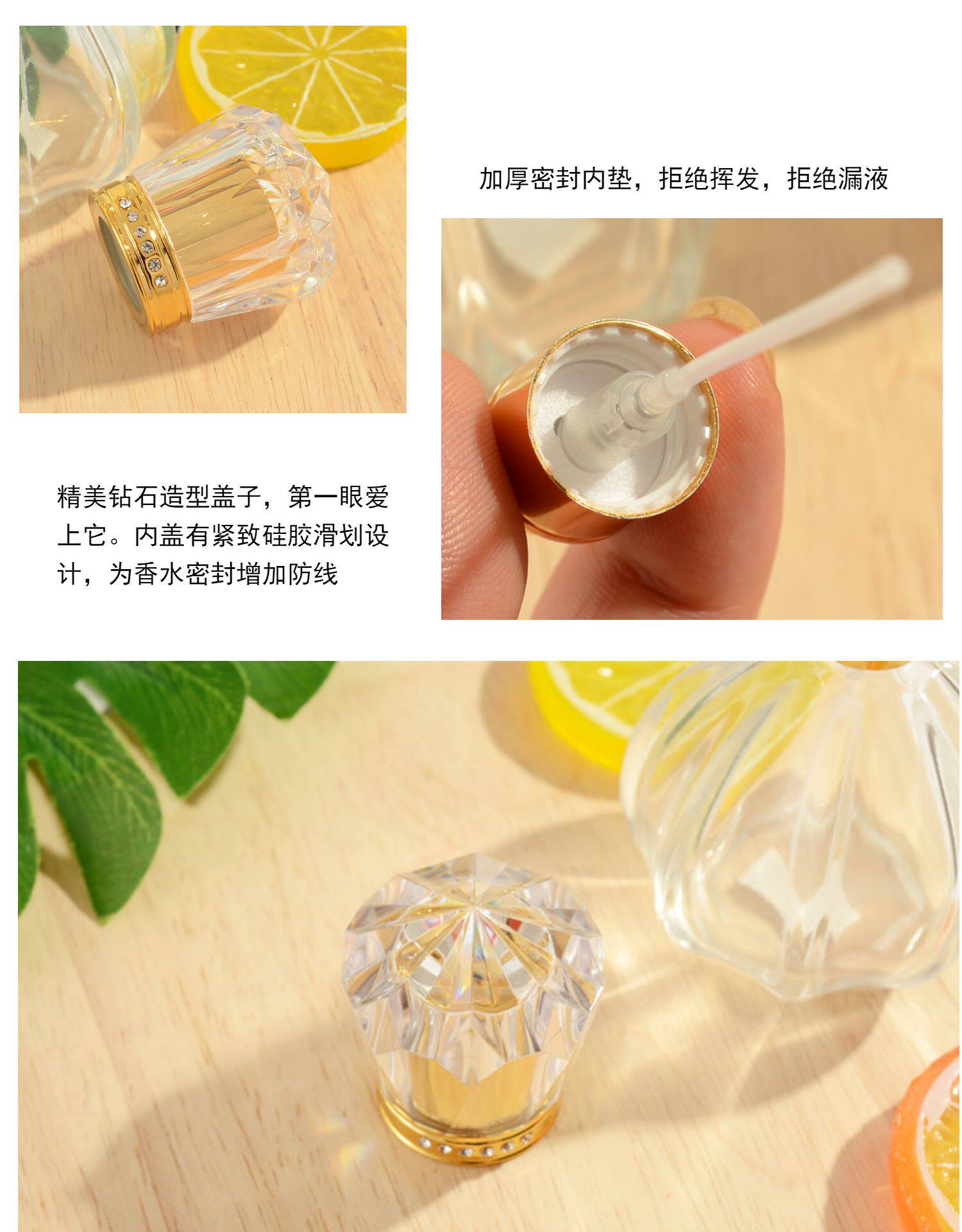 加厚密封内垫，拒绝挥发，拒绝漏液

精美钻石造型盖子，第一眼爱上它。内盖有紧致硅胶滑划设计，为香水密封增加防线