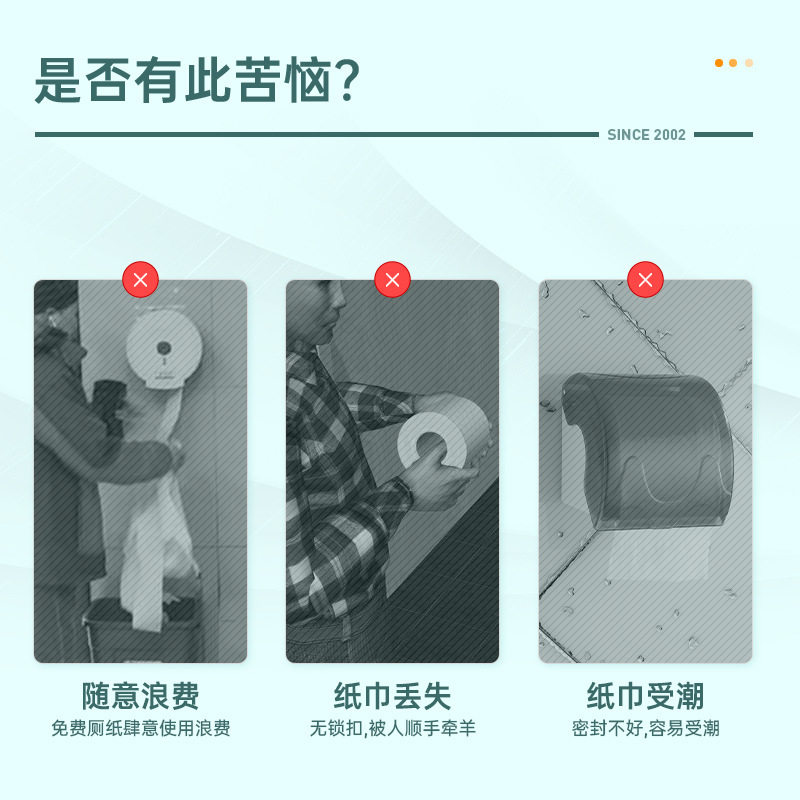 是否有此苦恼?

SINCE 2002

随意浪费
免费厕纸肆意使用浪费

纸巾丢失
无锁扣,被人顺手牵羊

纸巾受潮
密封不好,容易受潮