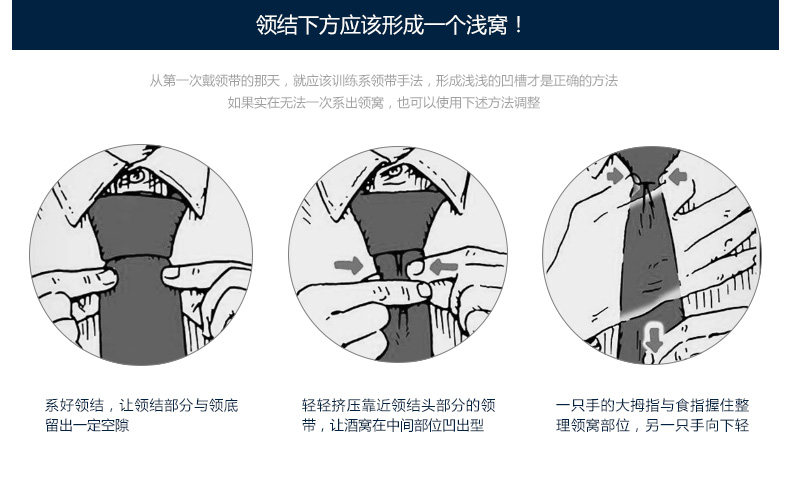 领结下方应该形成一个浅窝！

从第一次戴领带的那天，就应该训练系领带手法，形成浅浅的凹槽才是正确的方法
如果实在无法一次系出领窝，也可以使用下述方法调整

系好领结，让领结部分与领底留出一定空隙

轻轻挤压靠近领结头部分的领带，让酒窝在中间部位凹出型

一只手的大拇指与食指握住整理领窝部位，另一只手向下轻