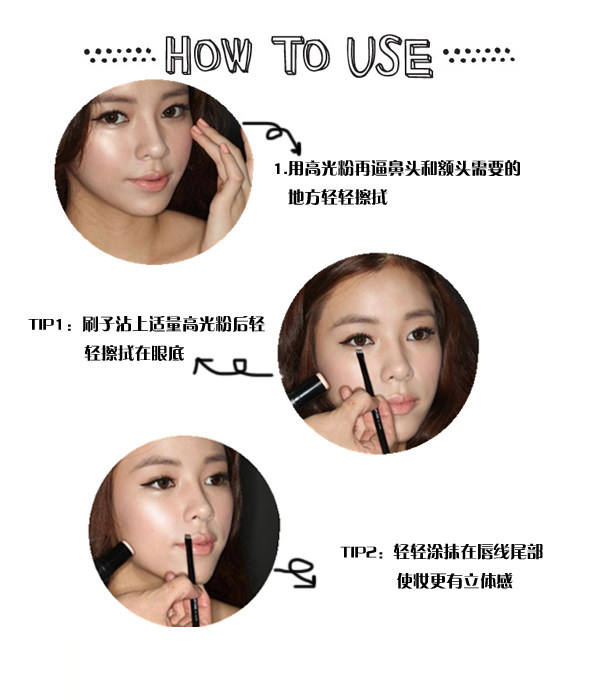 HOW TO USE

1.用高光粉再逼鼻头和额头需要的地方轻轻擦拭

TIP1：刷子沾上适量高光粉后轻轻擦拭在眼底

TIP2：轻轻涂抹在唇线尾部使妆更有立体感