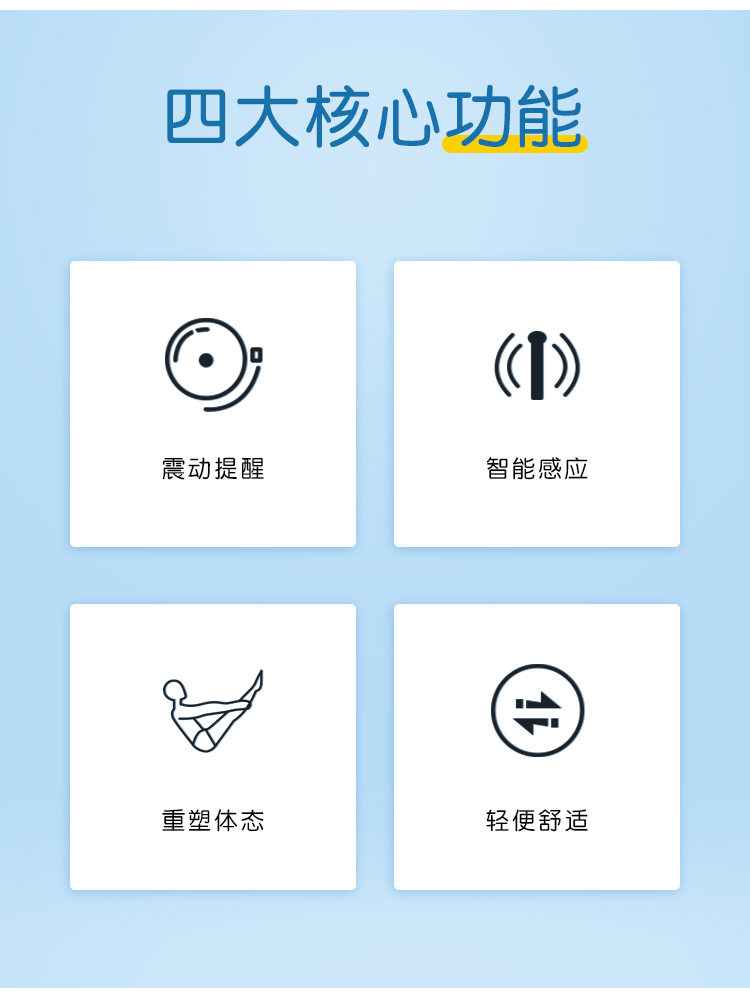 四大核心功能

震动提醒

智能感应

重塑体态

轻便舒适