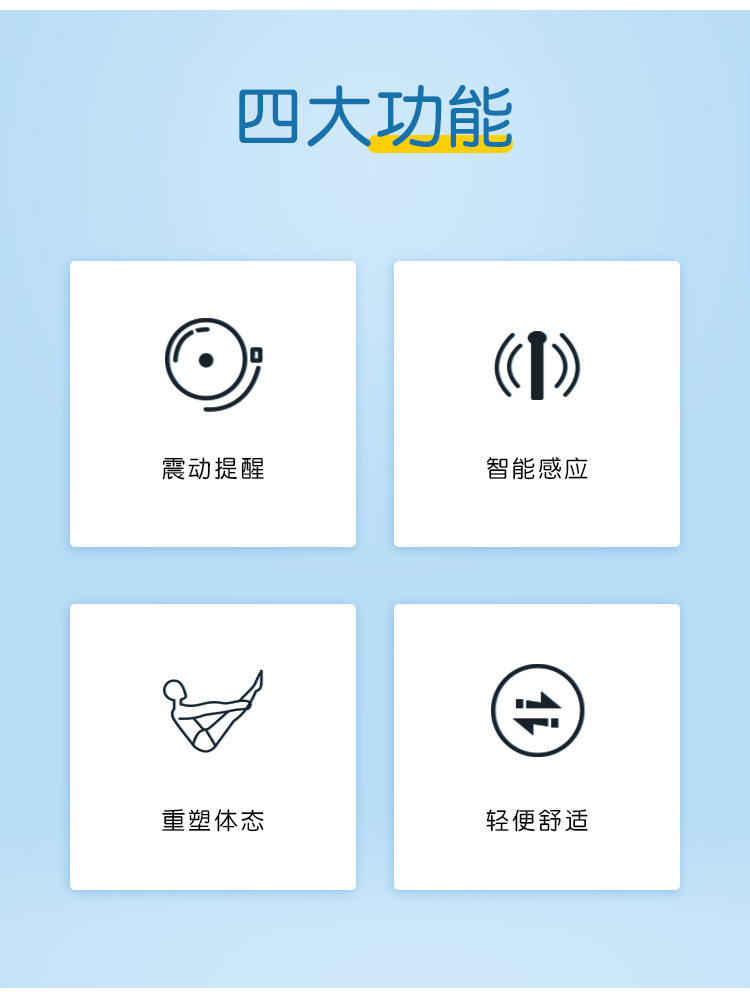 四大功能

震动提醒

智能感应

重塑体态

轻便舒适