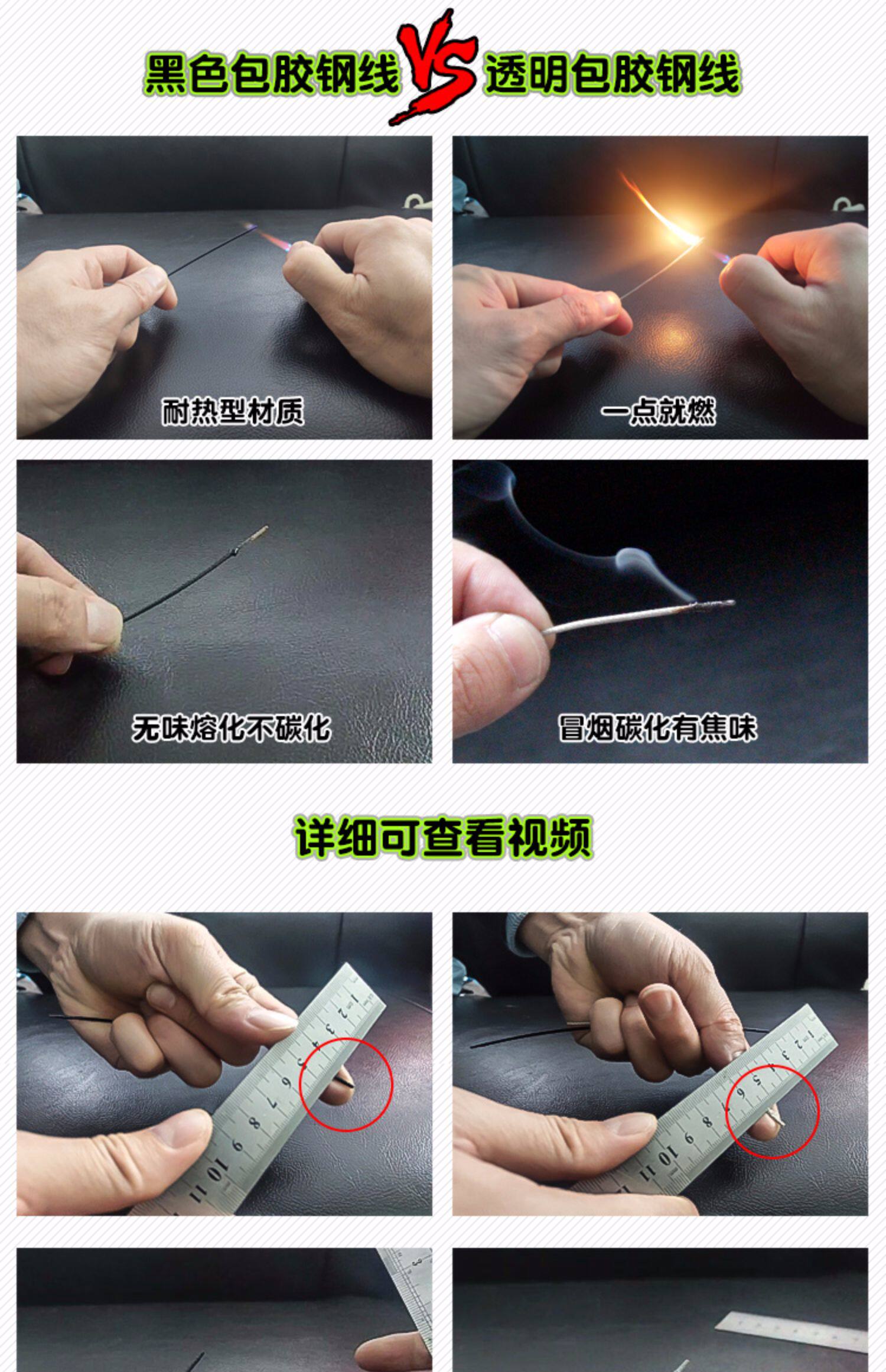 黑色包胶钢线 VS 透明包胶钢线

耐热型材质

一点就燃

无味熔化不碳化

冒烟碳化有焦味

详细可查看视频

1 2 3 4 5 6 7 8 9 10 11

1 2 3 4 5 6 7 8 9 10 11