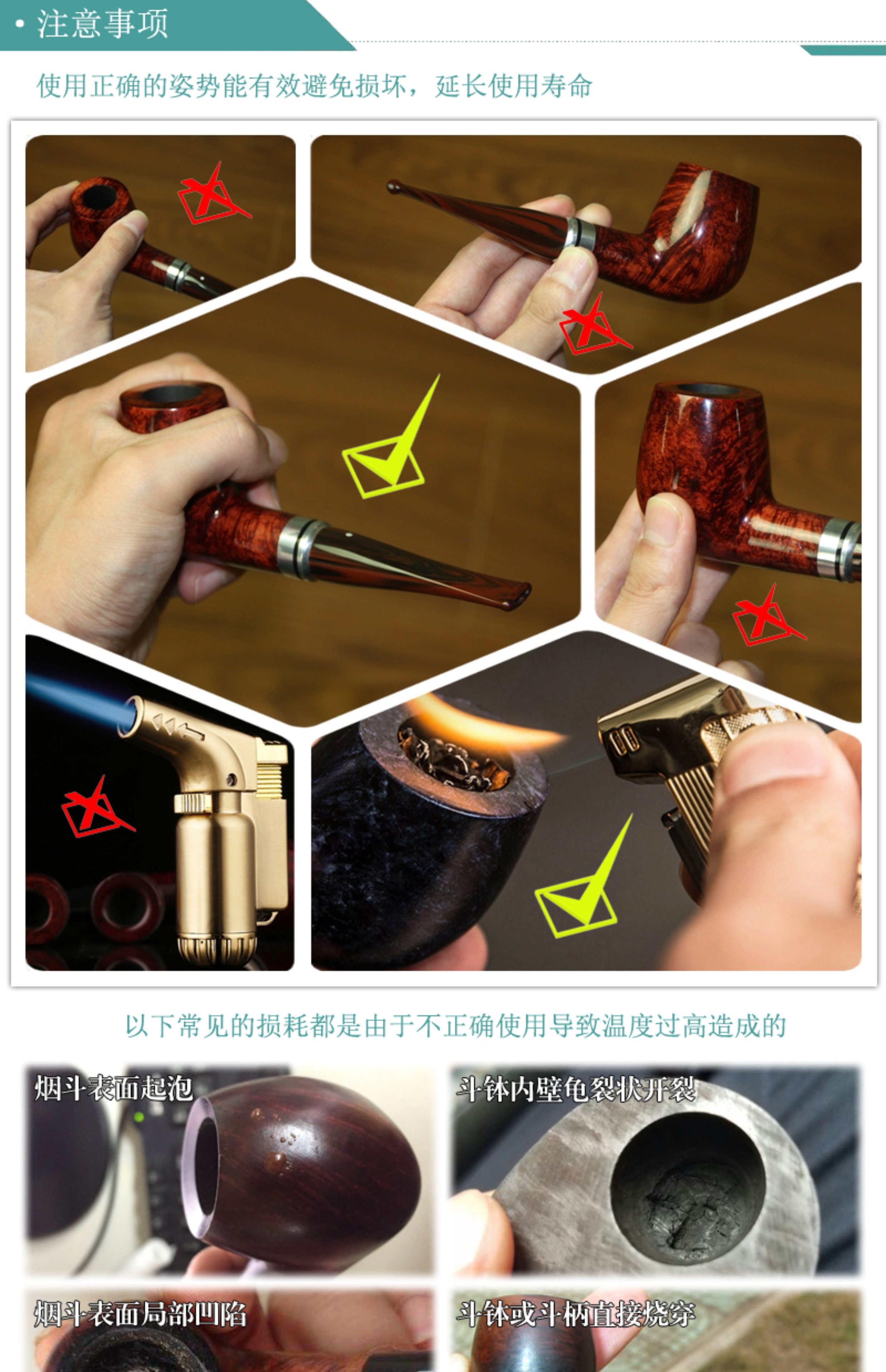 • 注意事项

使用正确的姿势能有效避免损坏，延长使用寿命

以下常见的损耗都是由于不正确使用导致温度过高造成的

烟斗表面起泡

斗钵内壁龟裂状开裂

烟斗表面局部凹陷

斗钵或斗柄直接烧穿