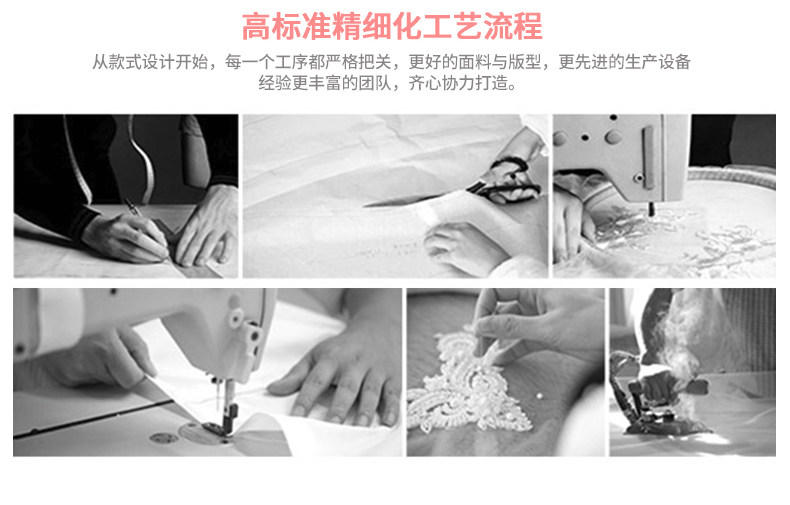 高标准精细化工艺流程

从款式设计开始，每一个工序都严格把关，更好的面料与版型，更先进的生产设备
经验更丰富的团队，齐心协力打造。