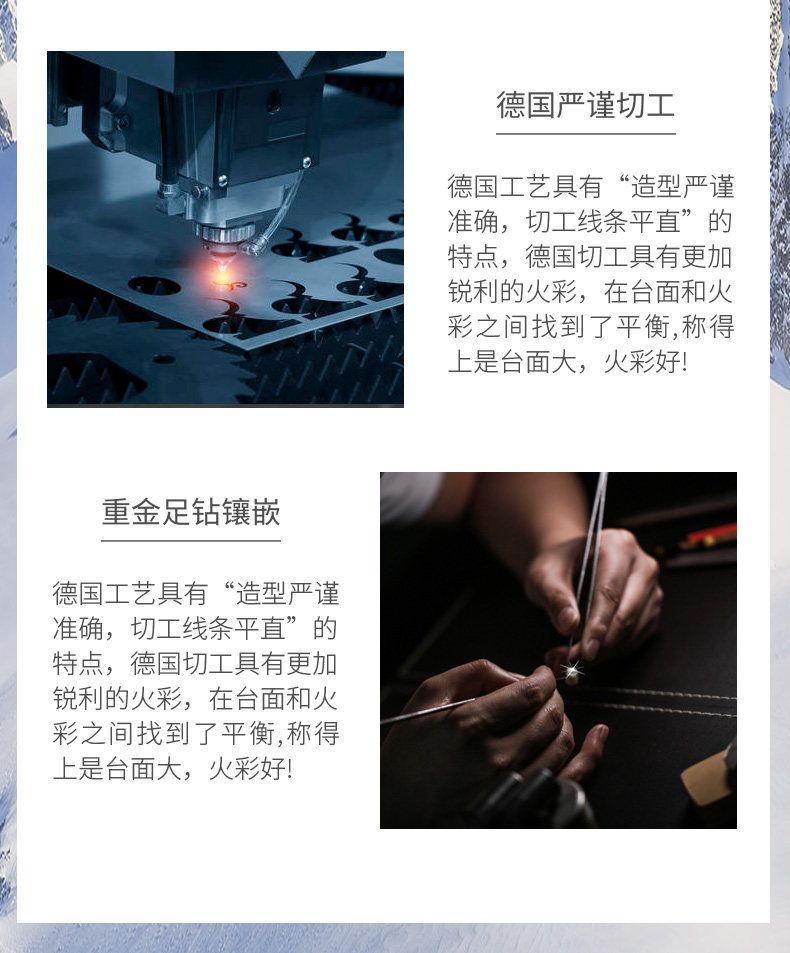 德国严谨切工

德国工艺具有“造型严谨准确，切工线条平直”的特点，德国切工具有更加锐利的火彩，在台面和火彩之间找到了平衡,称得上是台面大，火彩好!

重金足钻镶嵌

德国工艺具有“造型严谨准确，切工线条平直”的特点，德国切工具有更加锐利的火彩，在台面和火彩之间找到了平衡,称得上是台面大，火彩好!