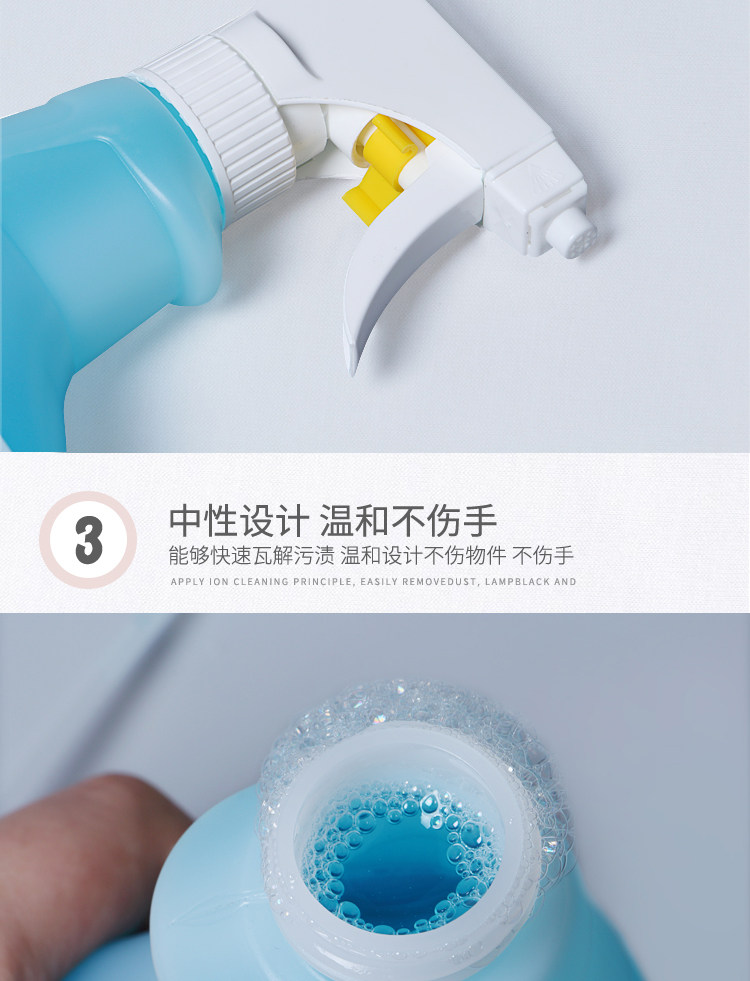 3

中性设计 温和不伤手

能够快速瓦解污渍 温和设计不伤物件 不伤手

APPLY ION CLEANING PRINCIPLE, EASILY REMOVEDUST, LAMPBLACK AND